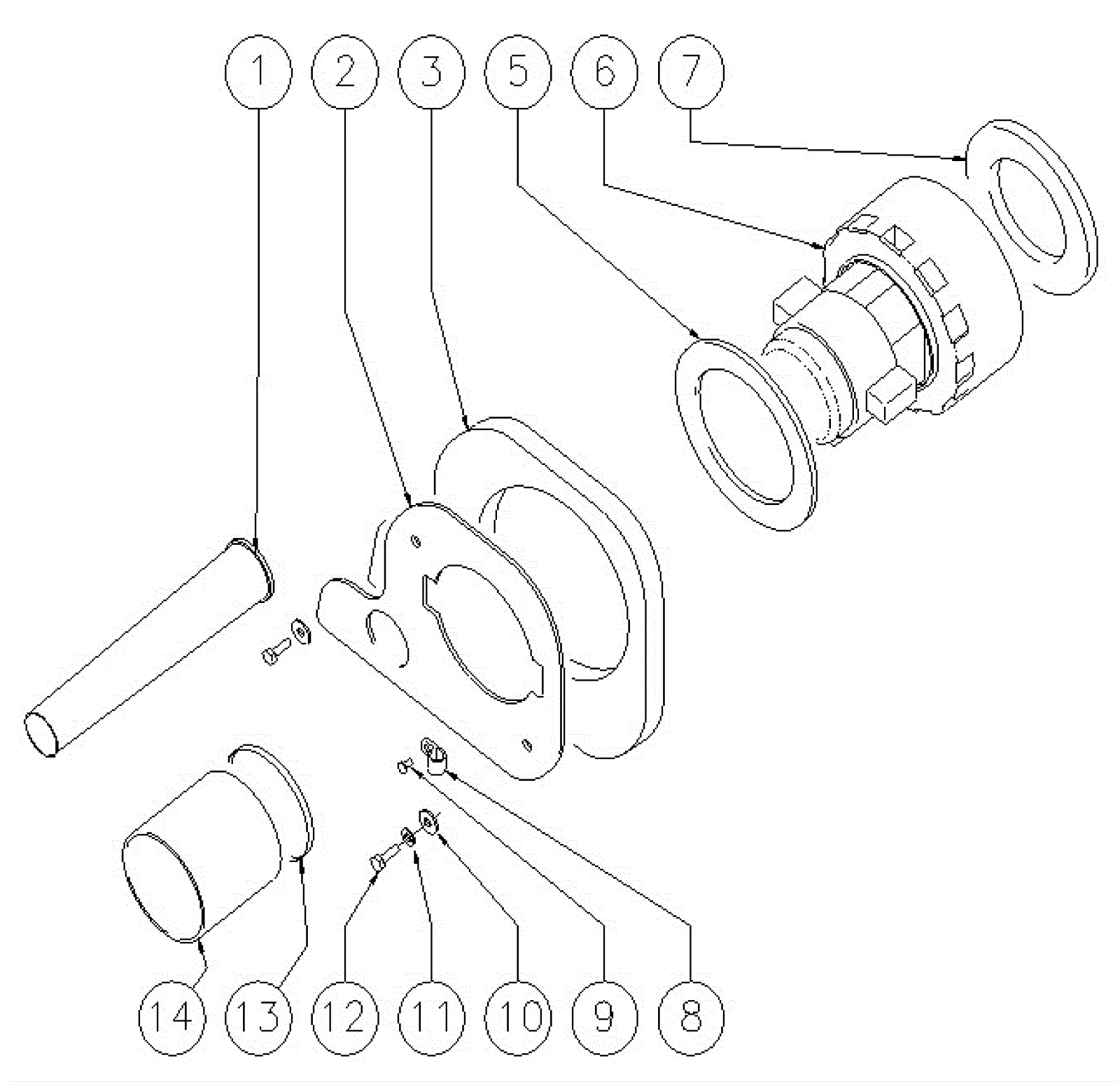 1 2 3 5 6 7

14 13 12 11 10 9 8