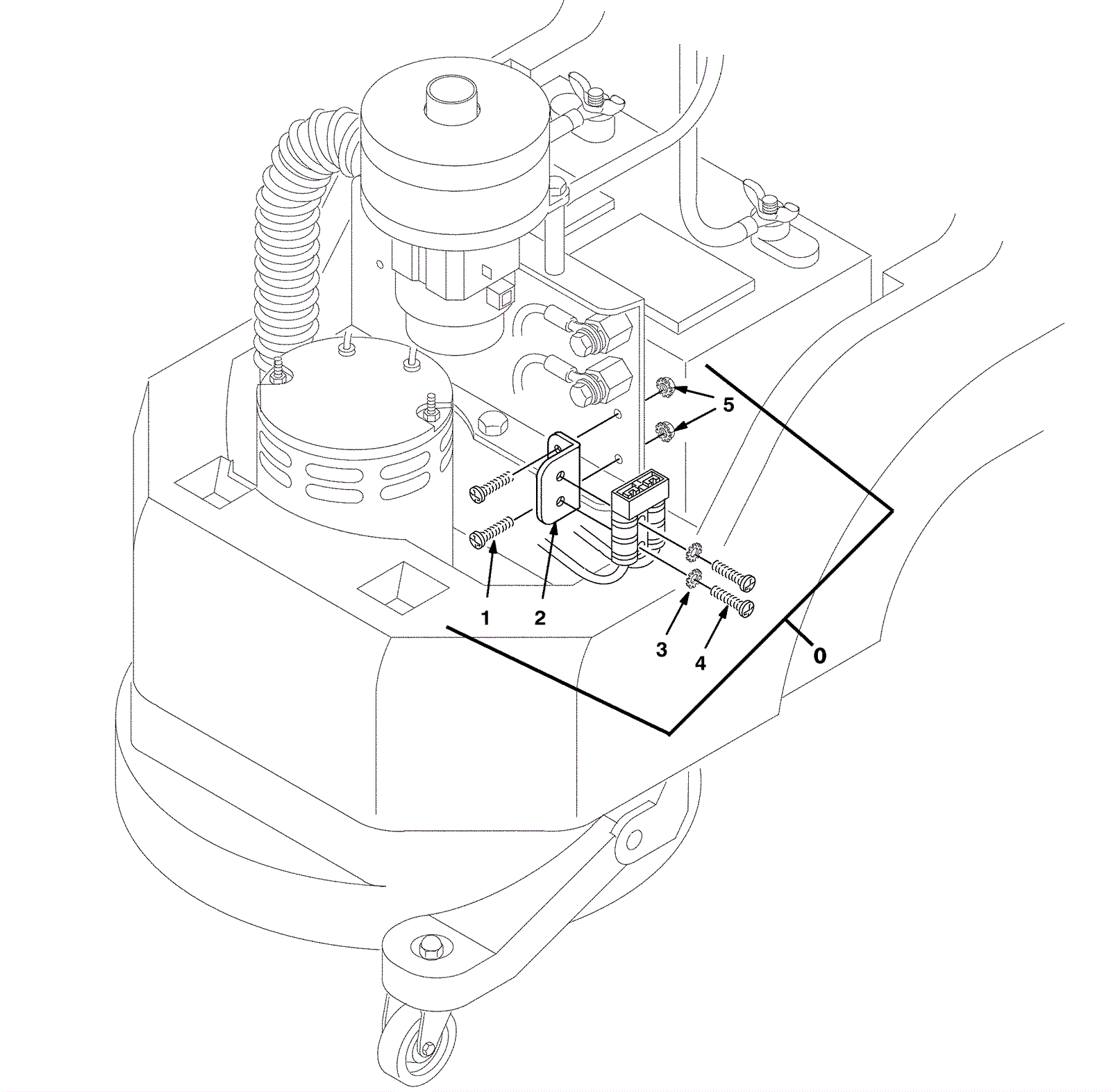 5
1
2
3
4
0