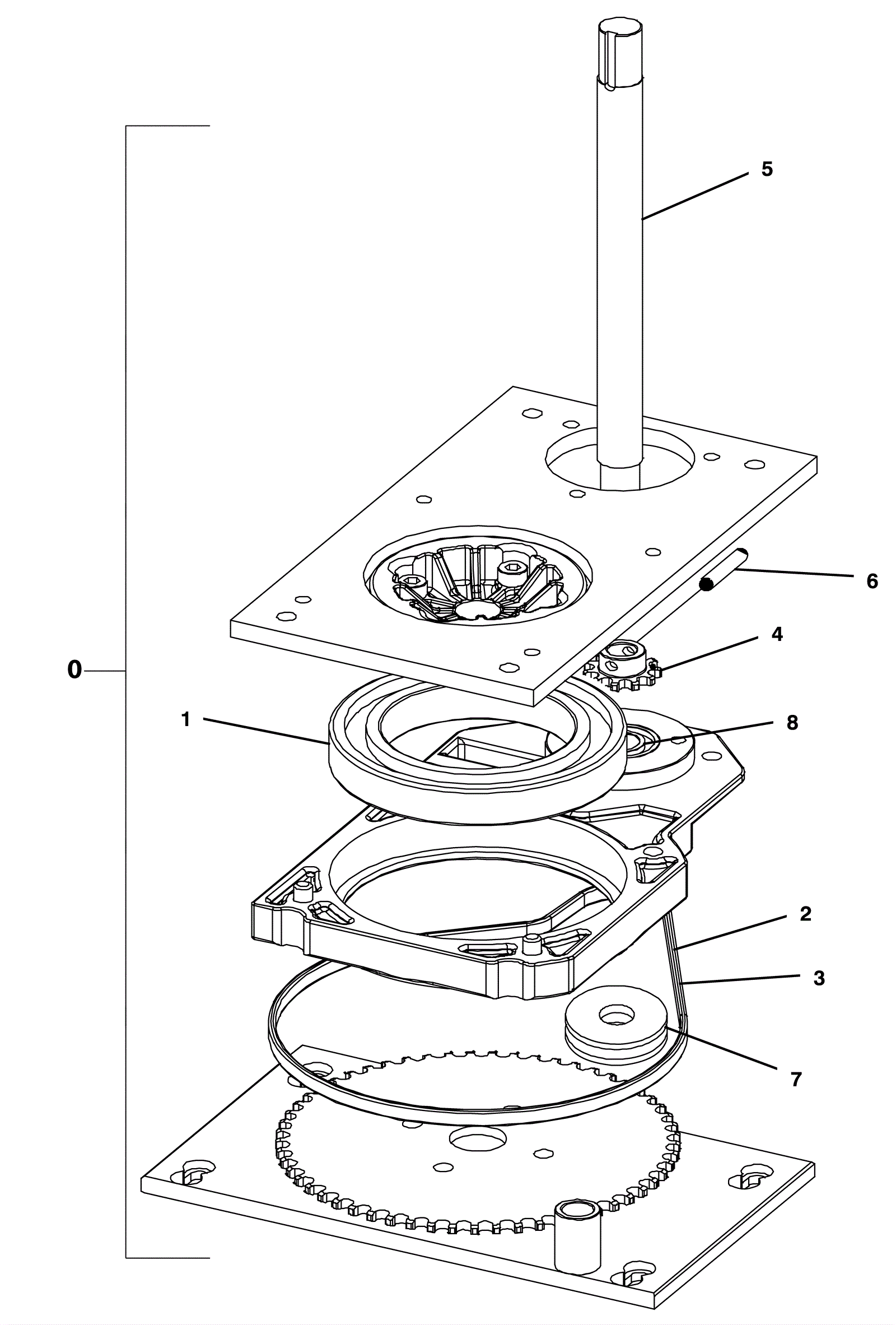 5

6

4

0

1

8

2

3

7