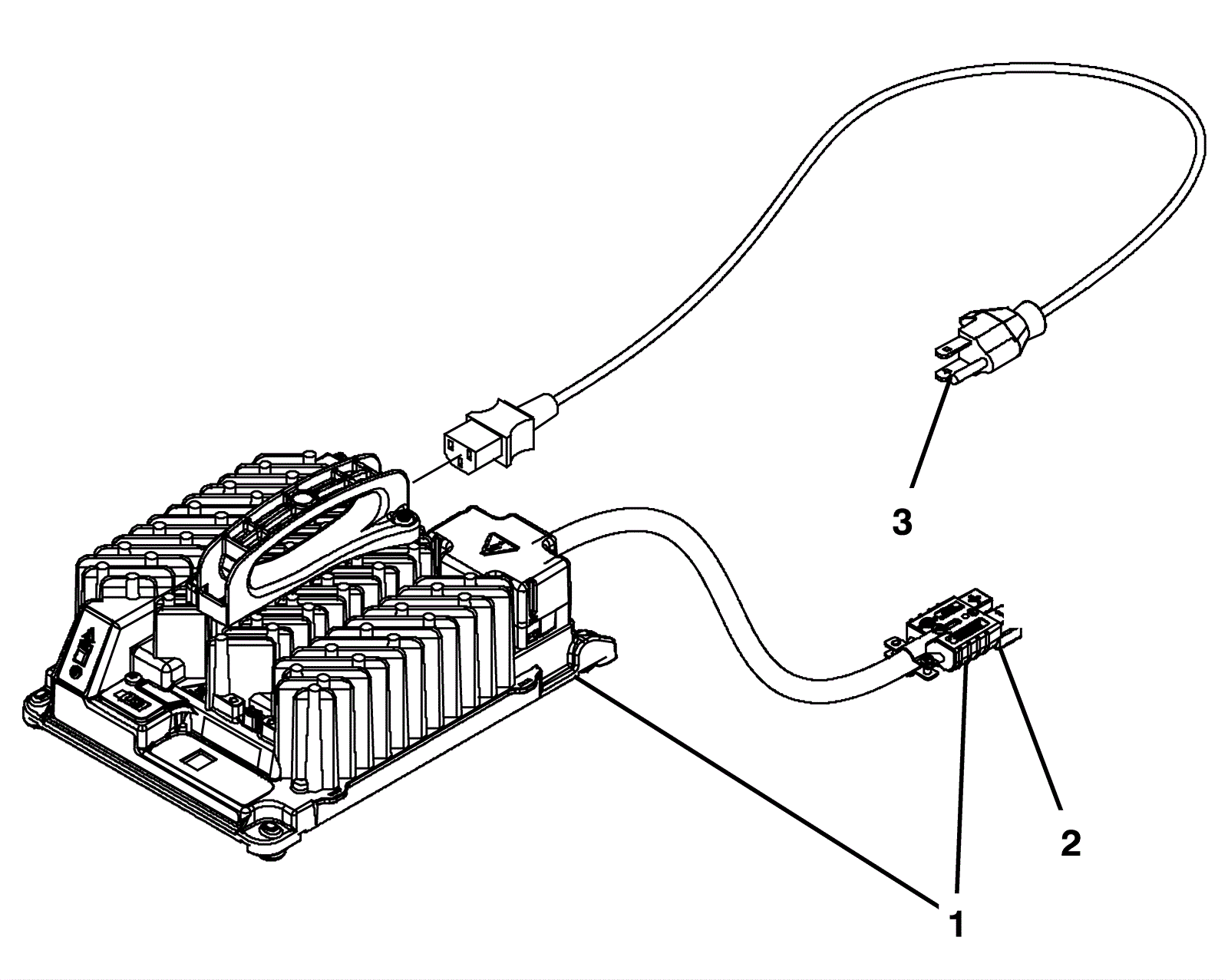 3
2
1