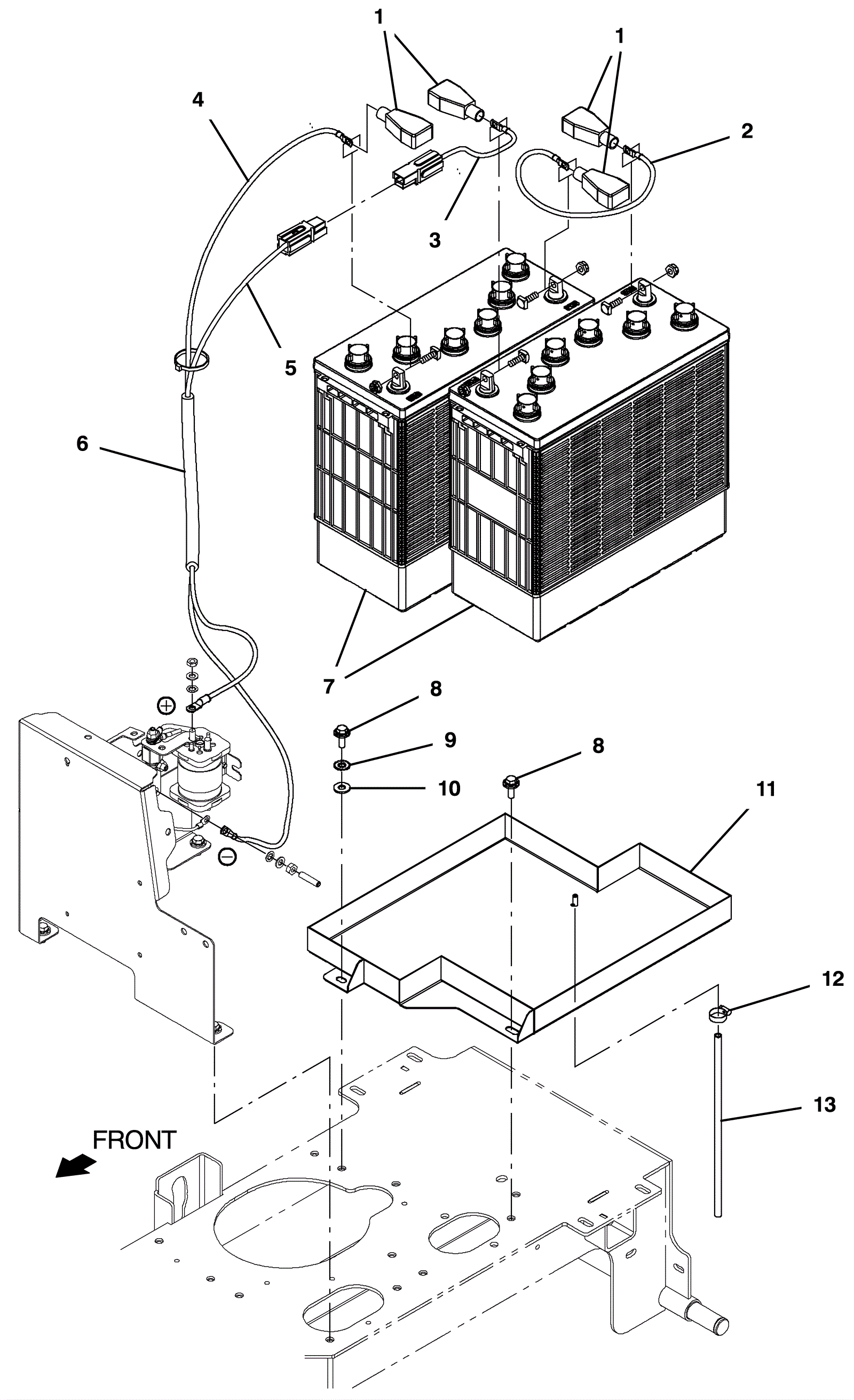 1
1
4
2
3
5
6
7
8
9
8
10
11
12
13
FRONT