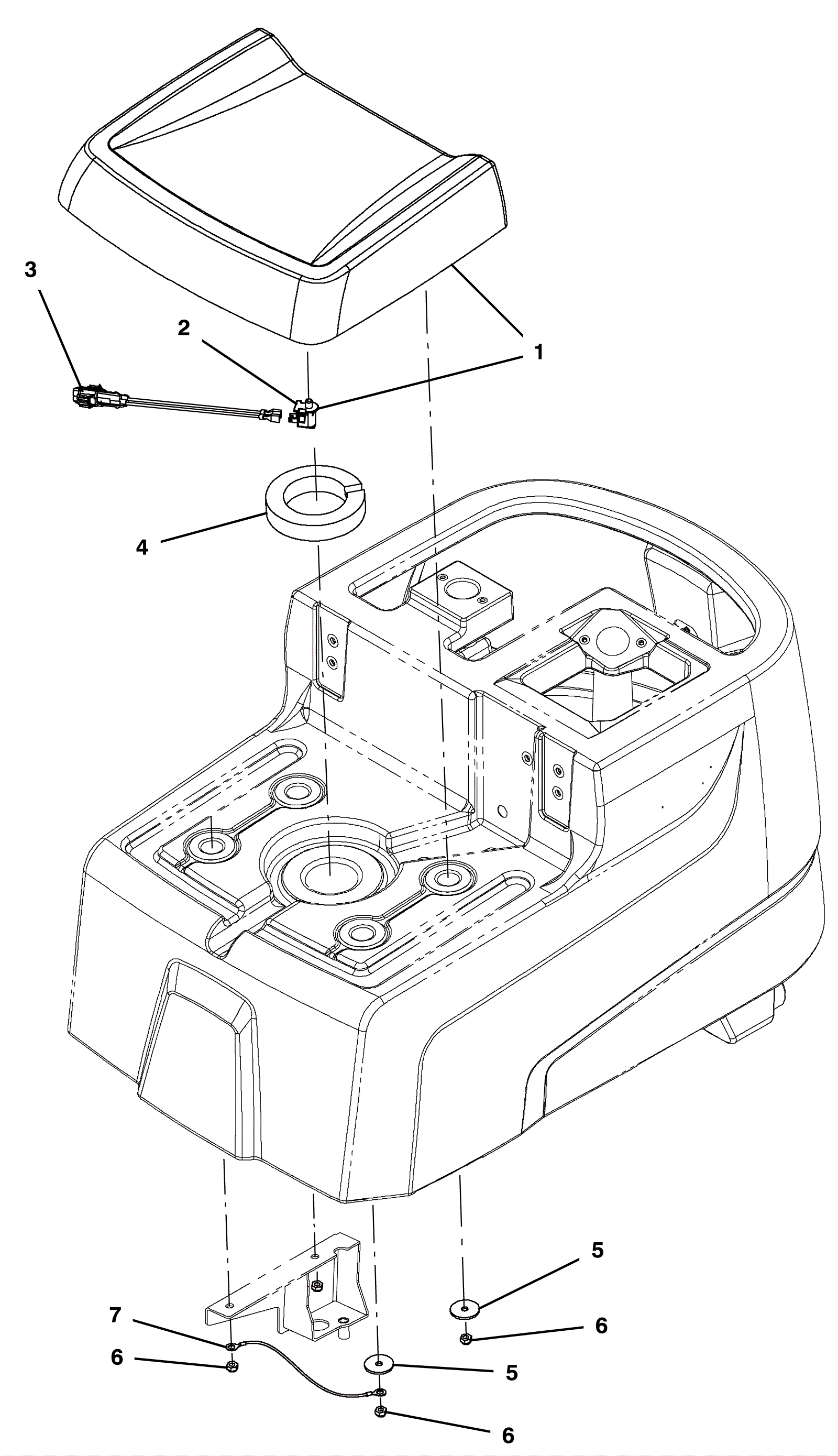 3
2
1
4
5
7
6
6
5
6