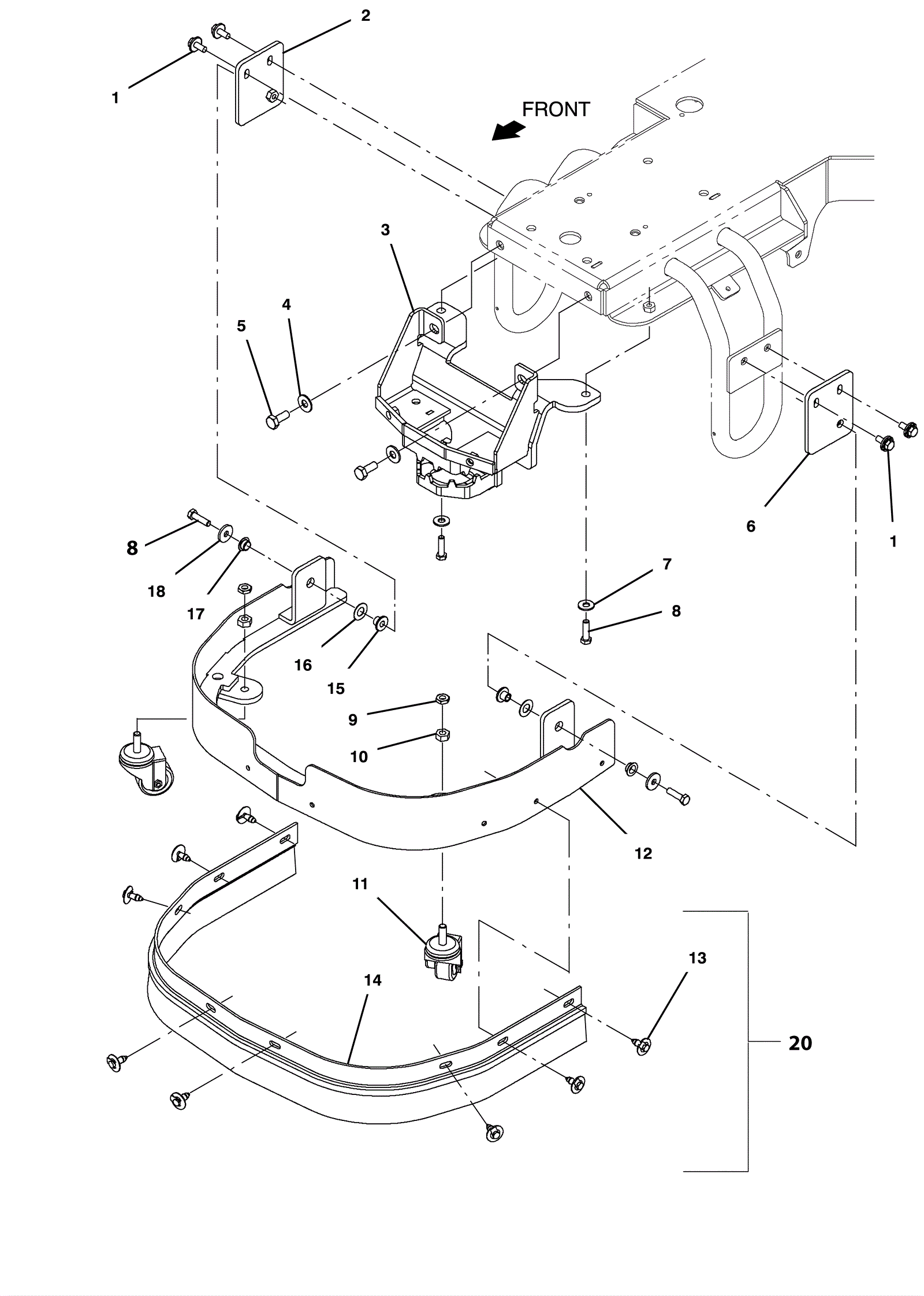 2
1
FRONT
3
4
5
6
1
8
18
17
7
8
16
15
9
10
12
11
13
14
20