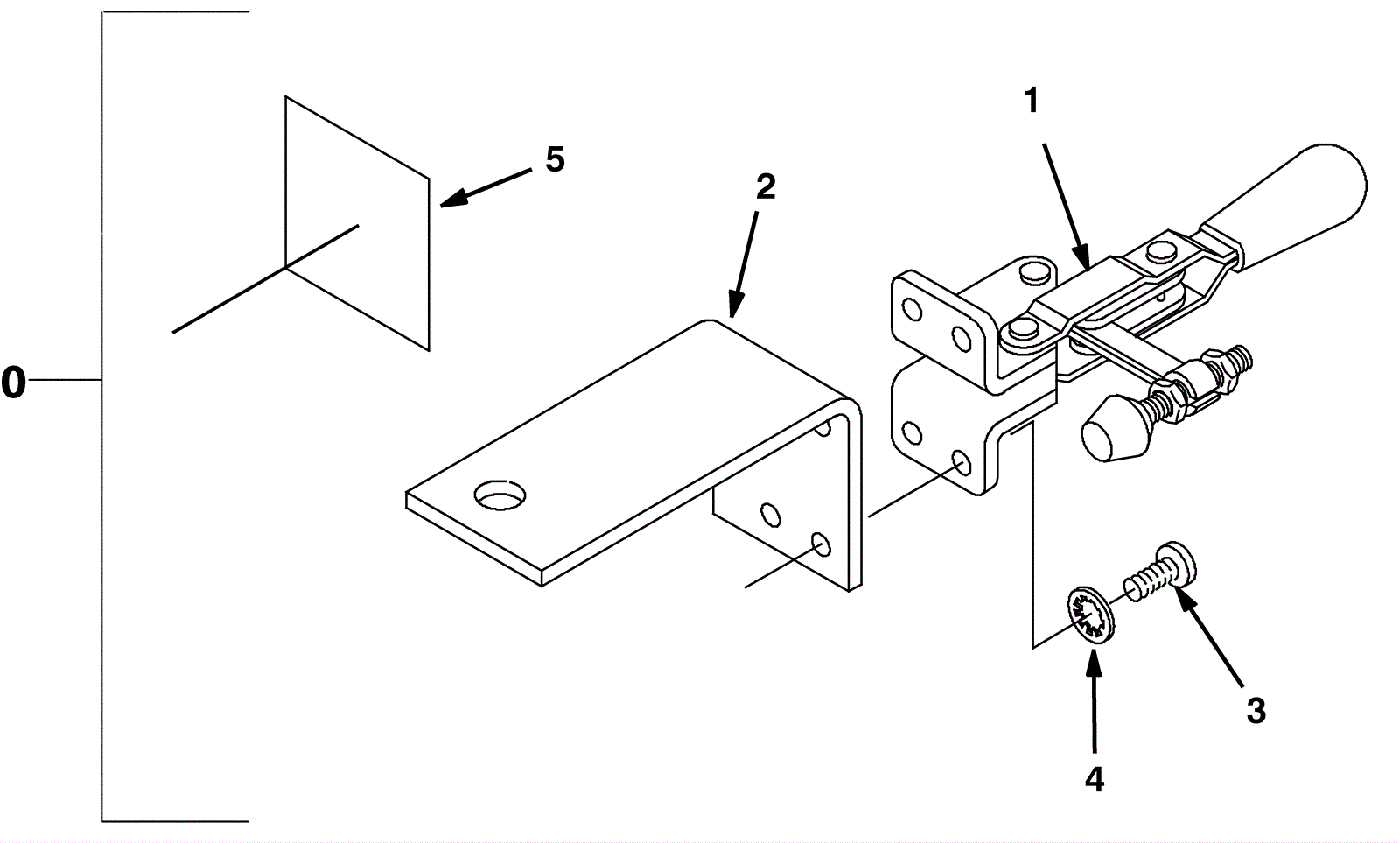 0
5
2
1
3
4