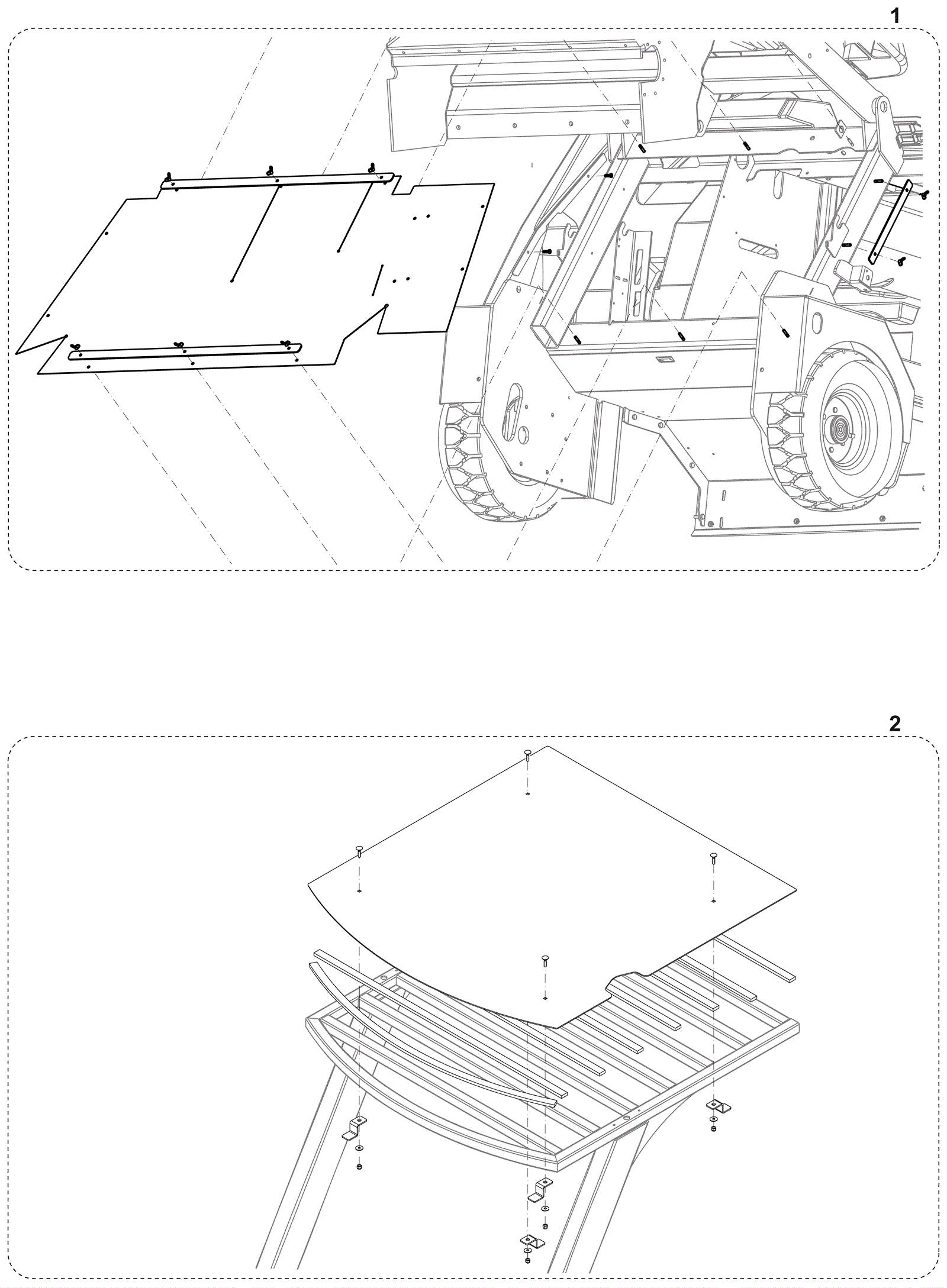 1

2