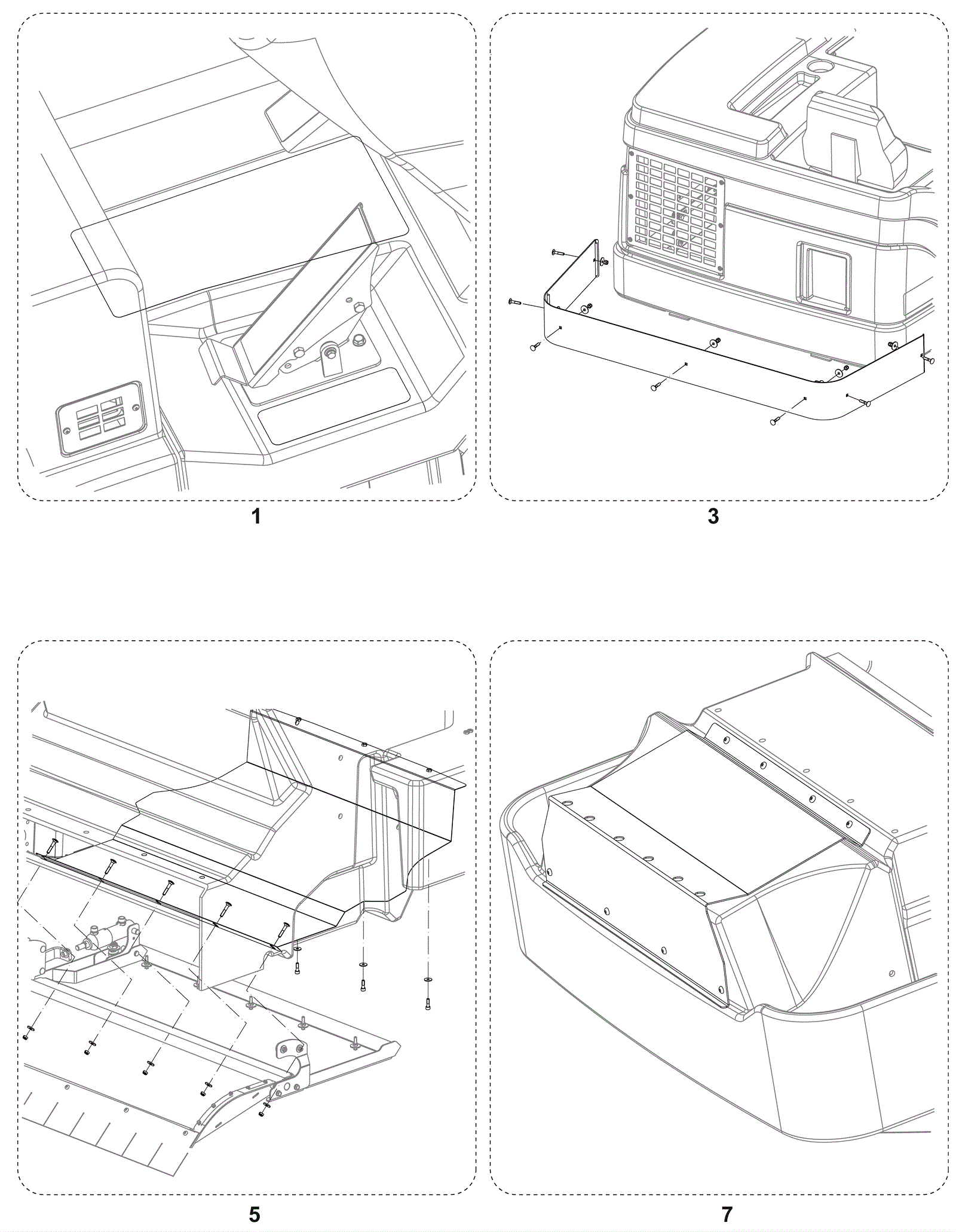 1

3

5

7