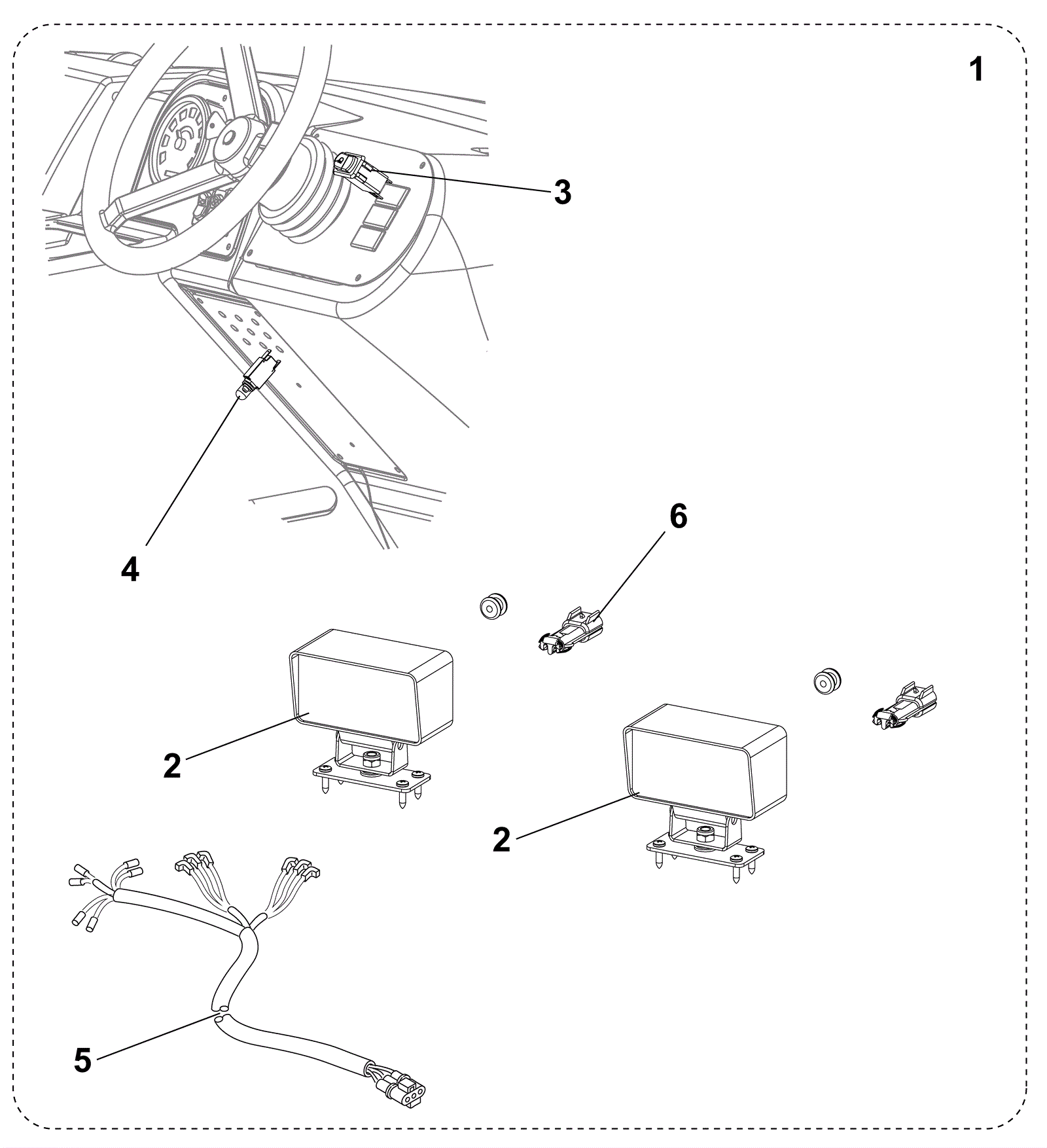 1
3
4
6
2
2
5