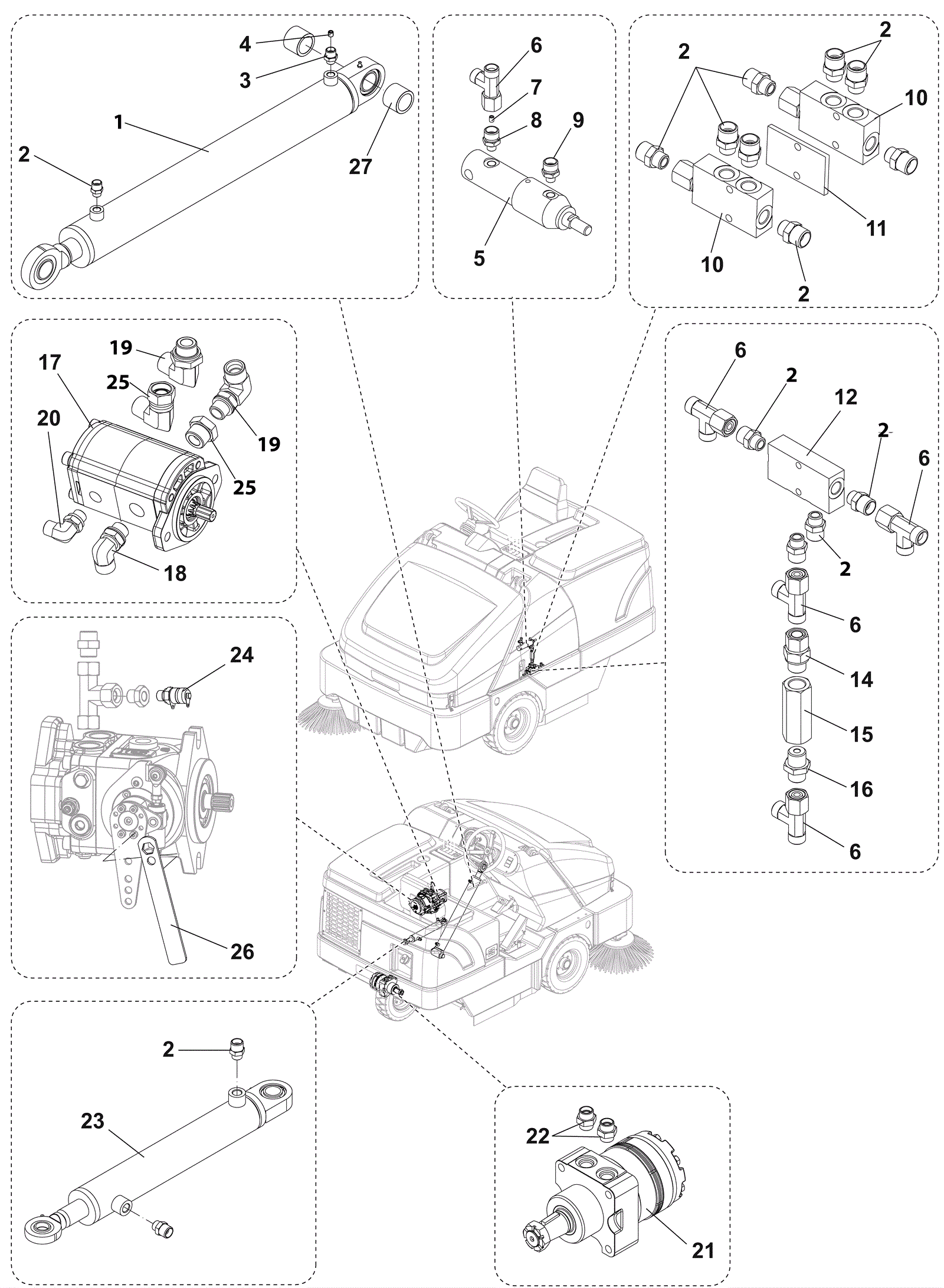 4
3
1
2
27
6
7
8
9
5
2
2
10
11
10
2
19
17
25
20
19
25
18
6
2
12
2
6
2
6
14
15
16
6
24
26
2
23
22
21