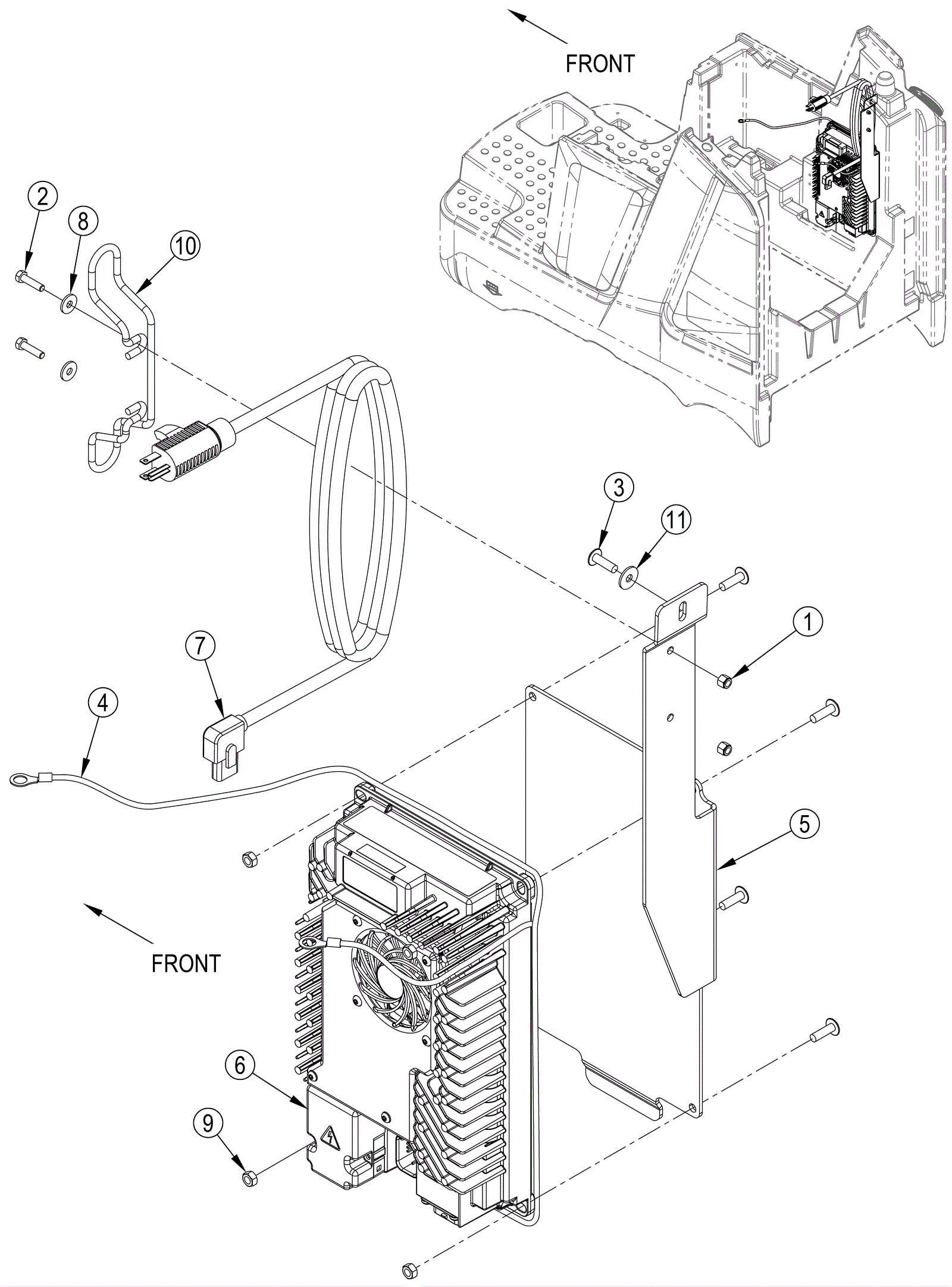 FRONT

2
8
10

3
11

1

7

4

5

FRONT

6

9