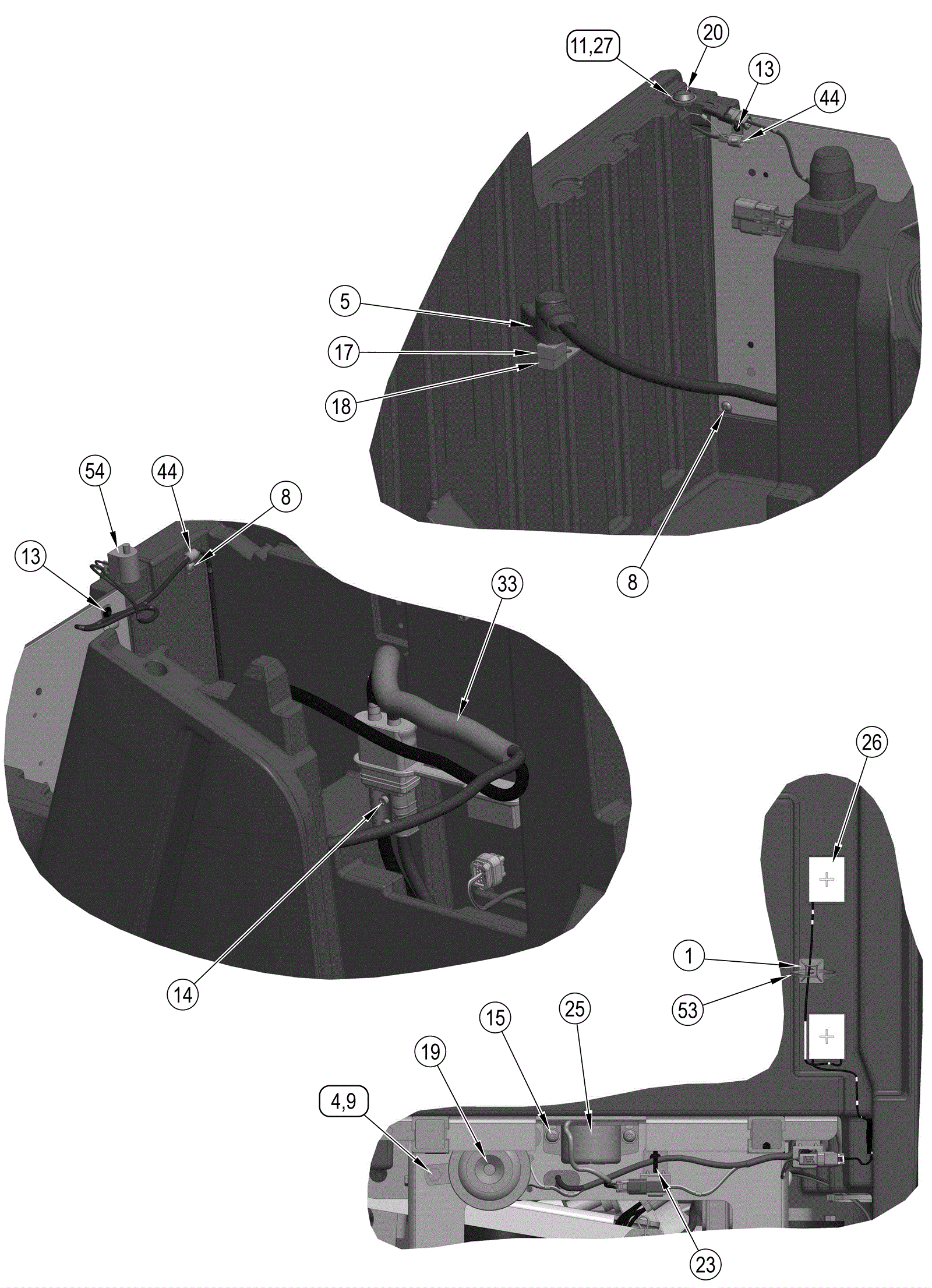 11,27
20
13
44
5
17
18
8
54
44
8
13
33
14
26
1
53
15
25
19
4,9
23