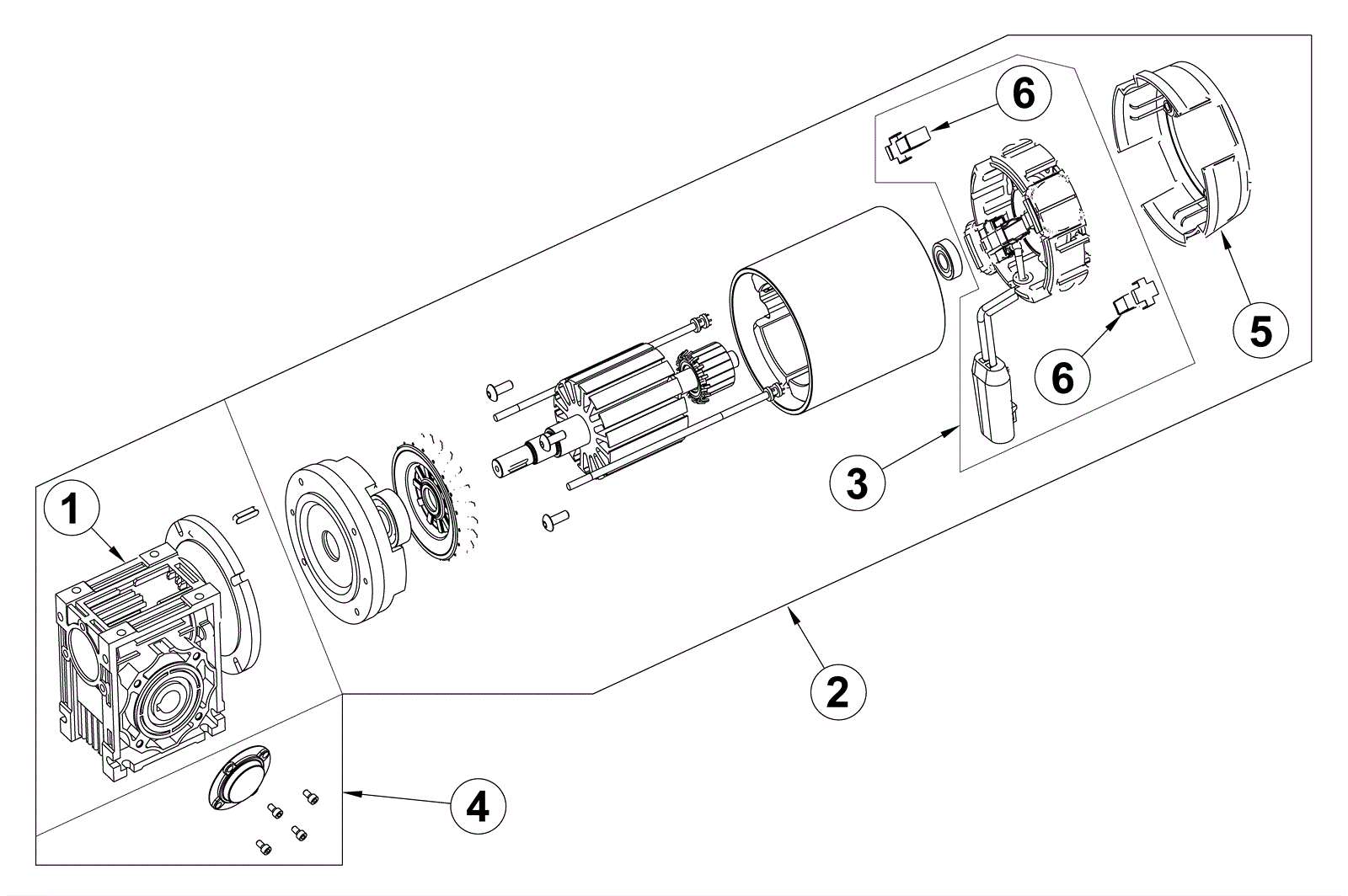 6
5
6
3
1
2
4