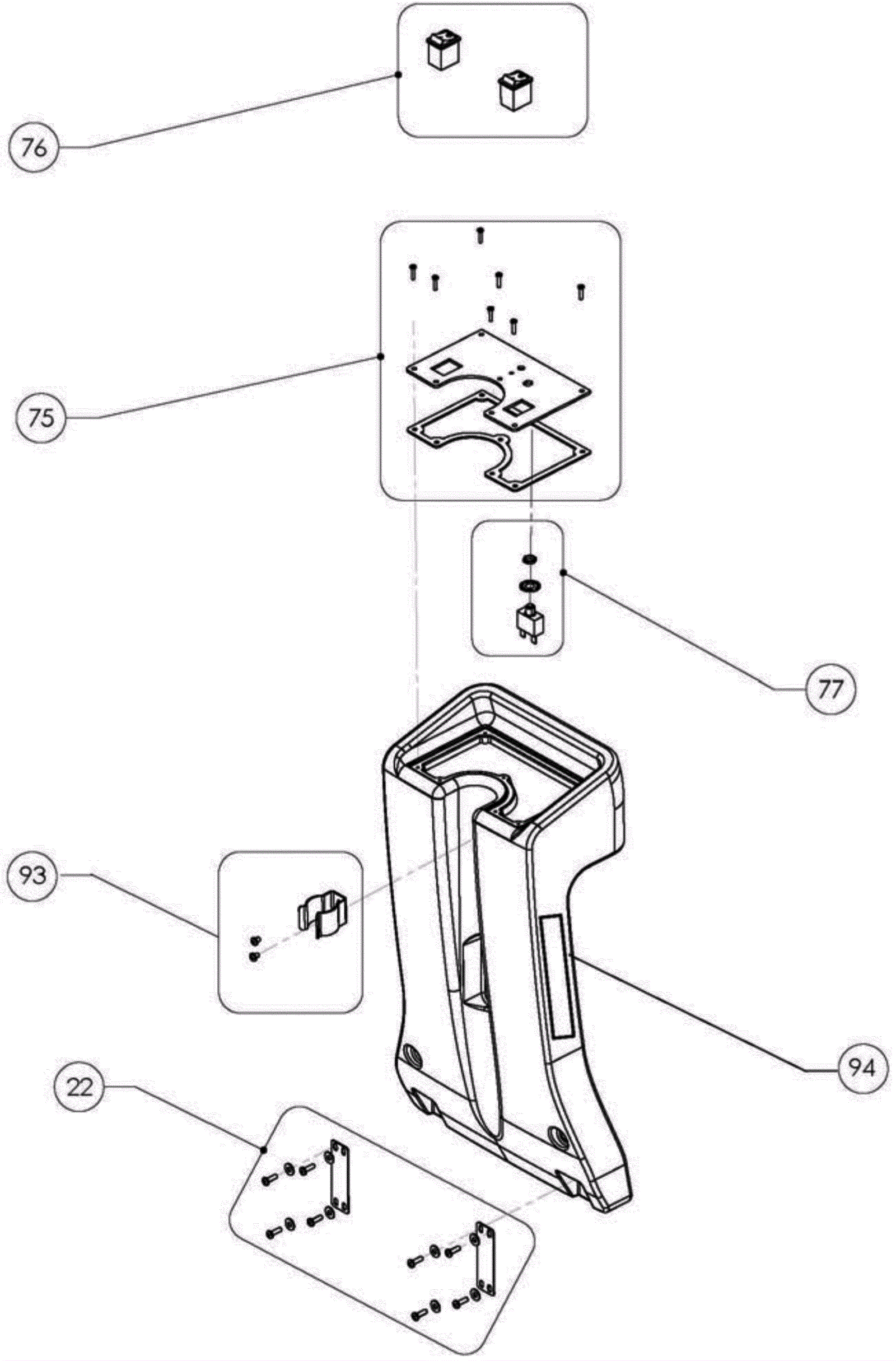 76

75

77

93

94

22