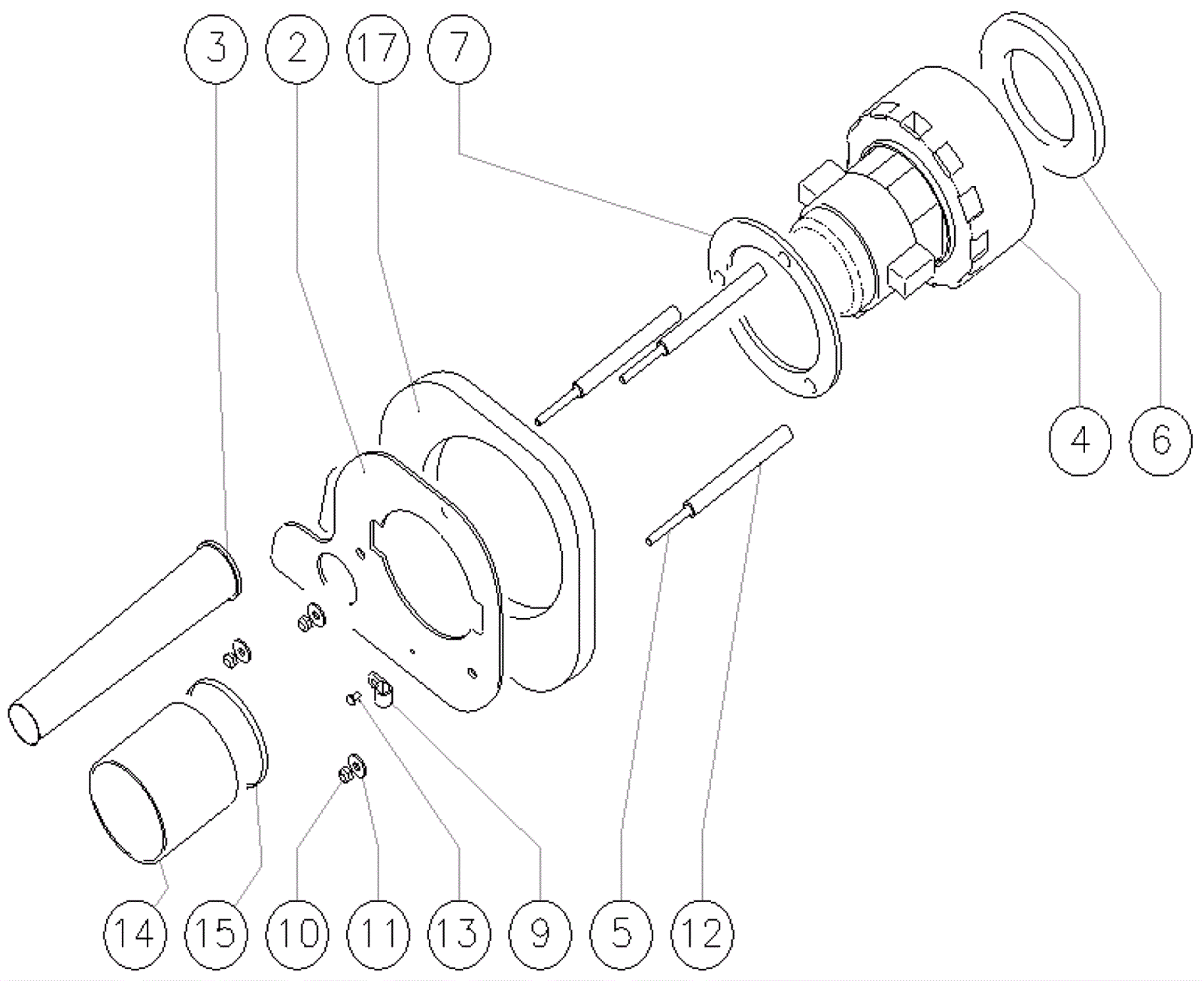 3
2
17
7
4
6
14
15
10
11
13
9
5
12