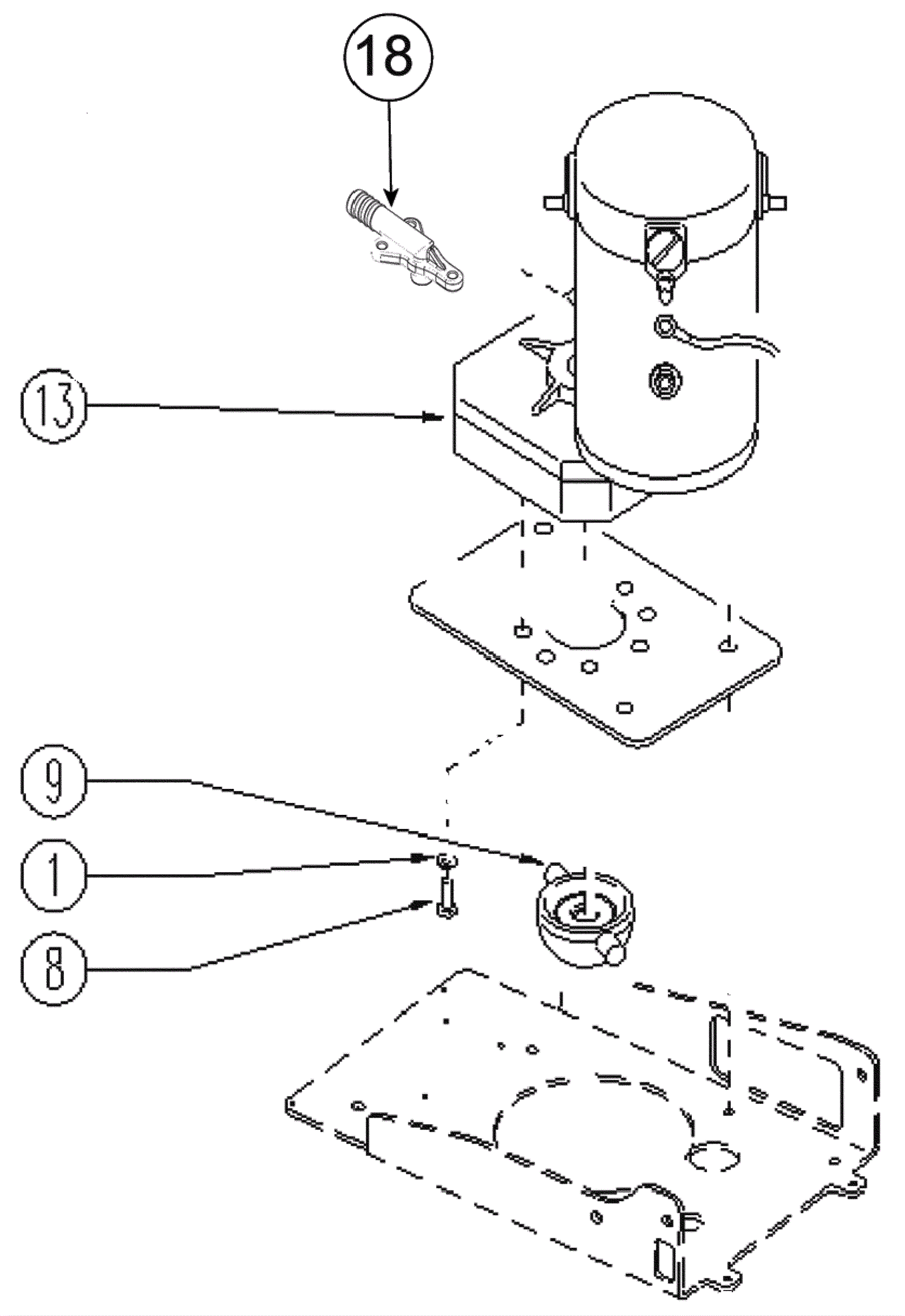 18

13

9

1

8