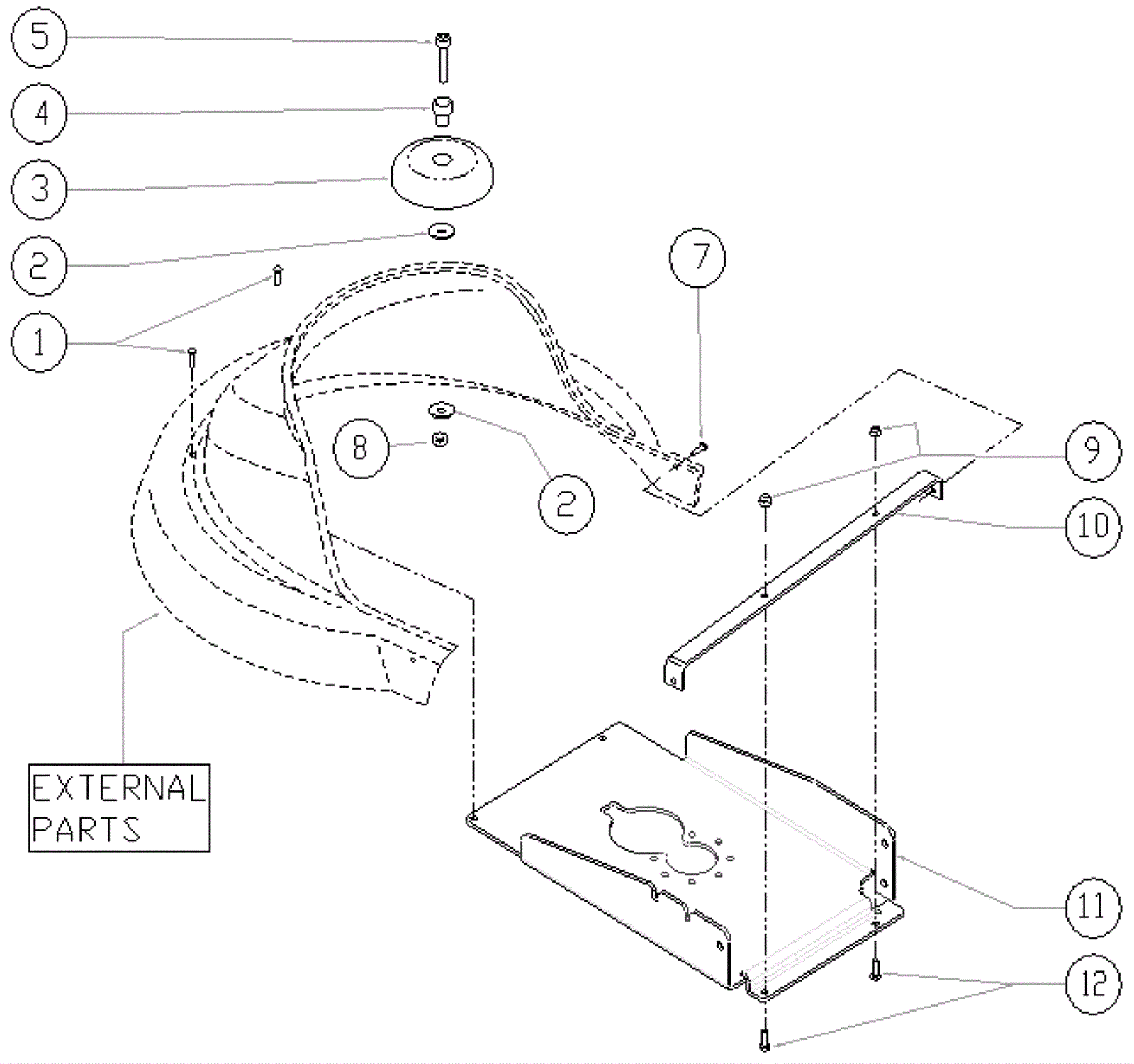 5
4
3
2
1
7
8
2
9
10
EXTERNAL PARTS
11
12