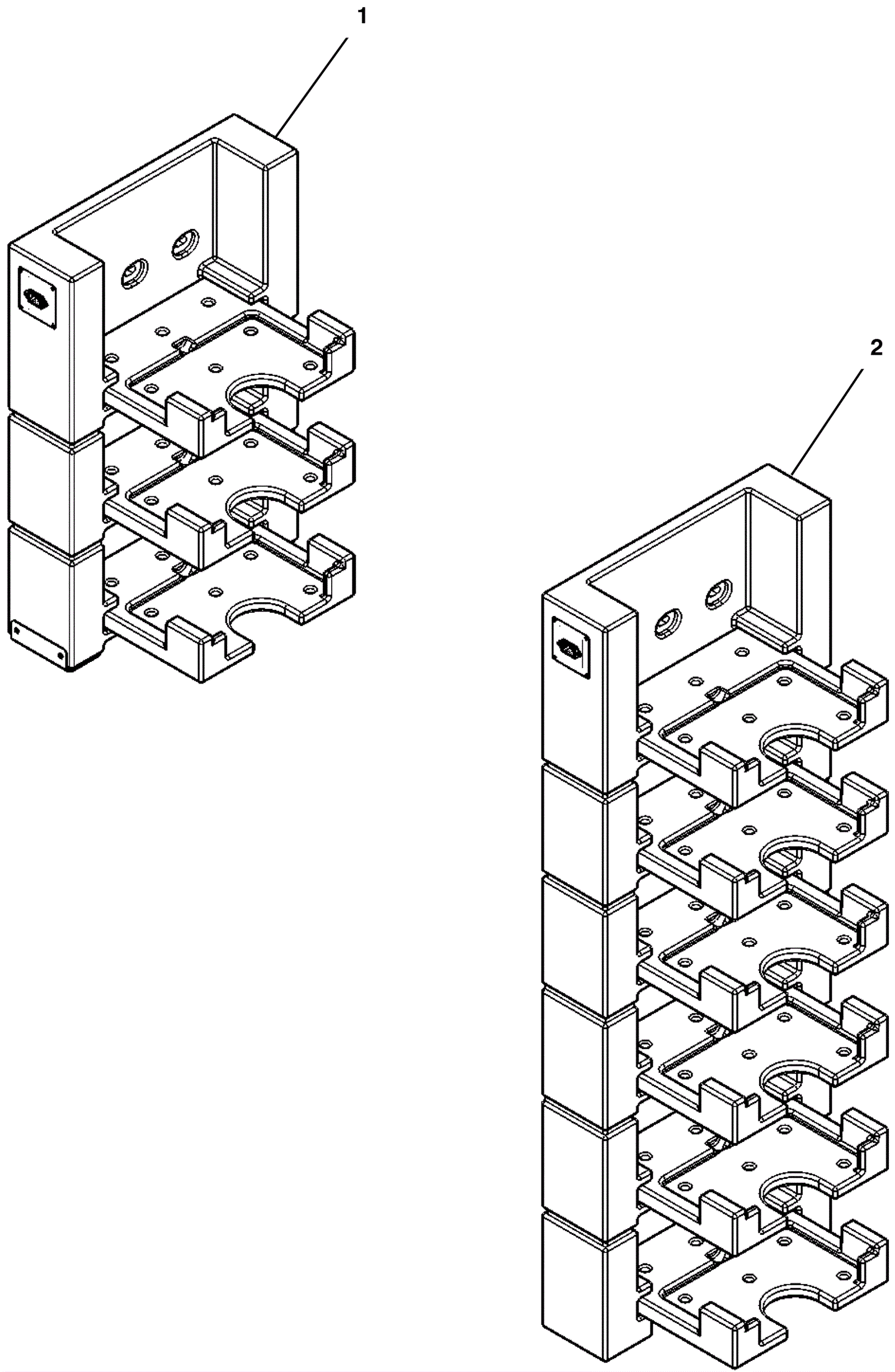 1

2