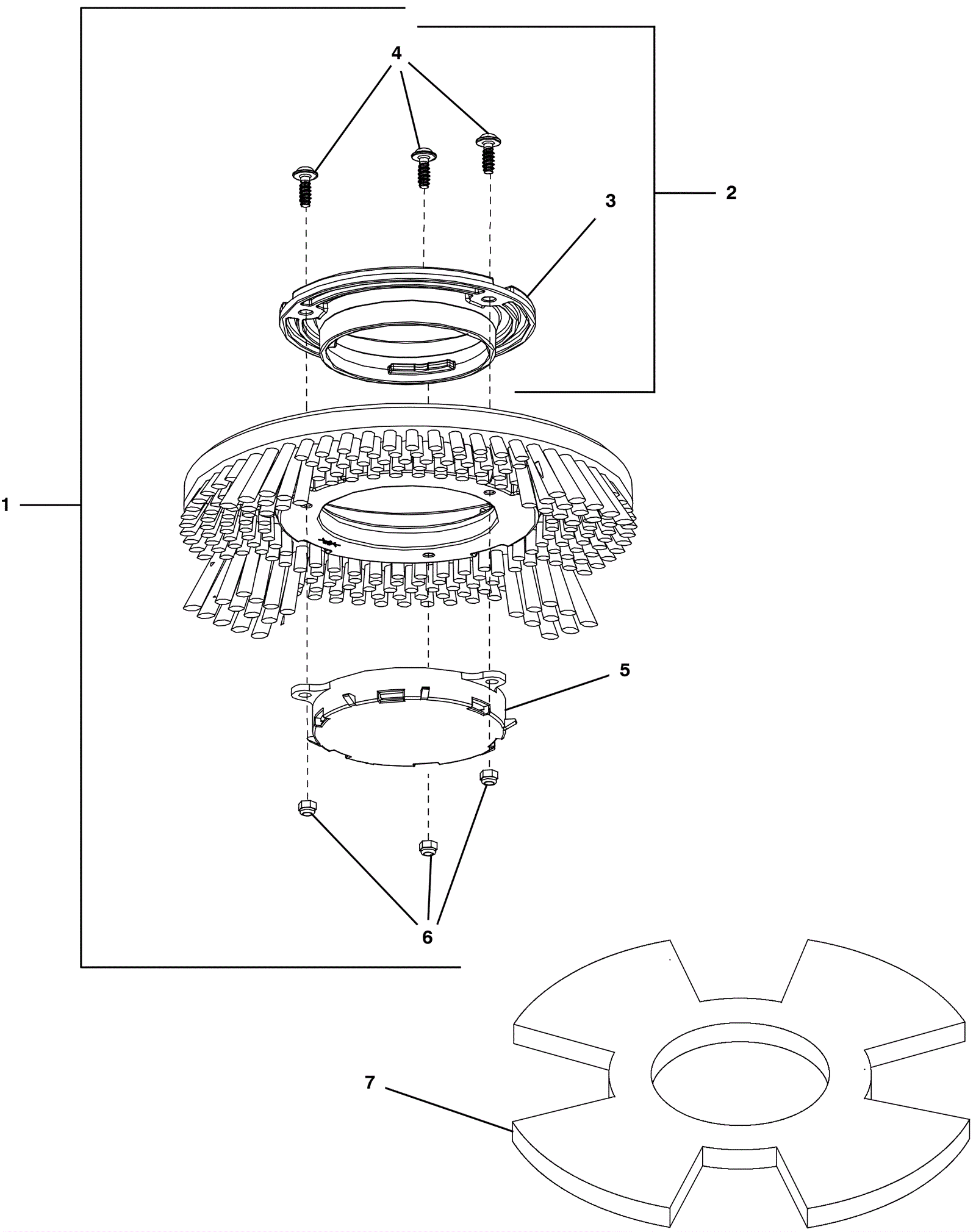 4
2
3
1
5
6
7