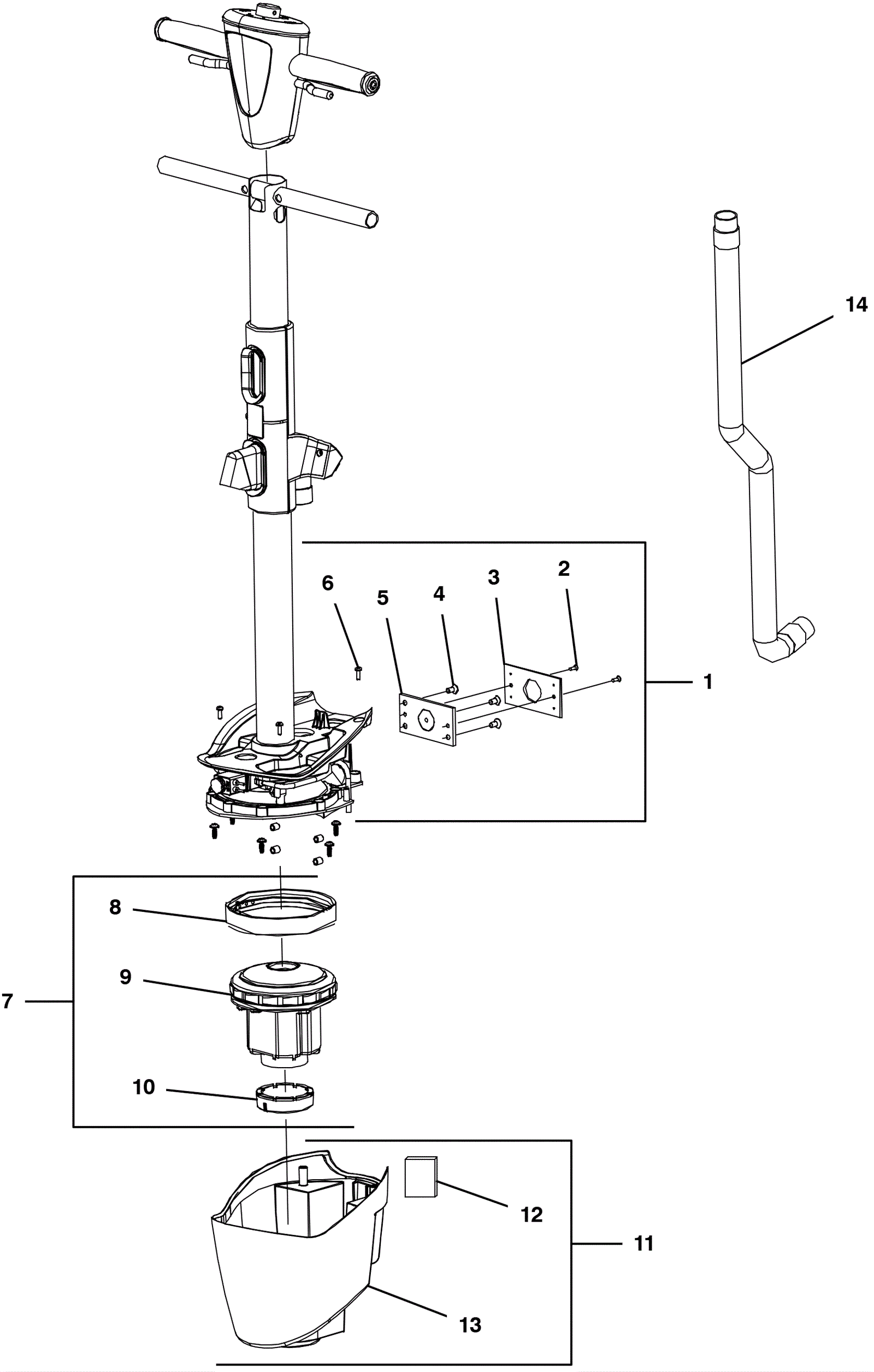 14

6
5
4
3
2
1

8
9
7
10

12
11
13