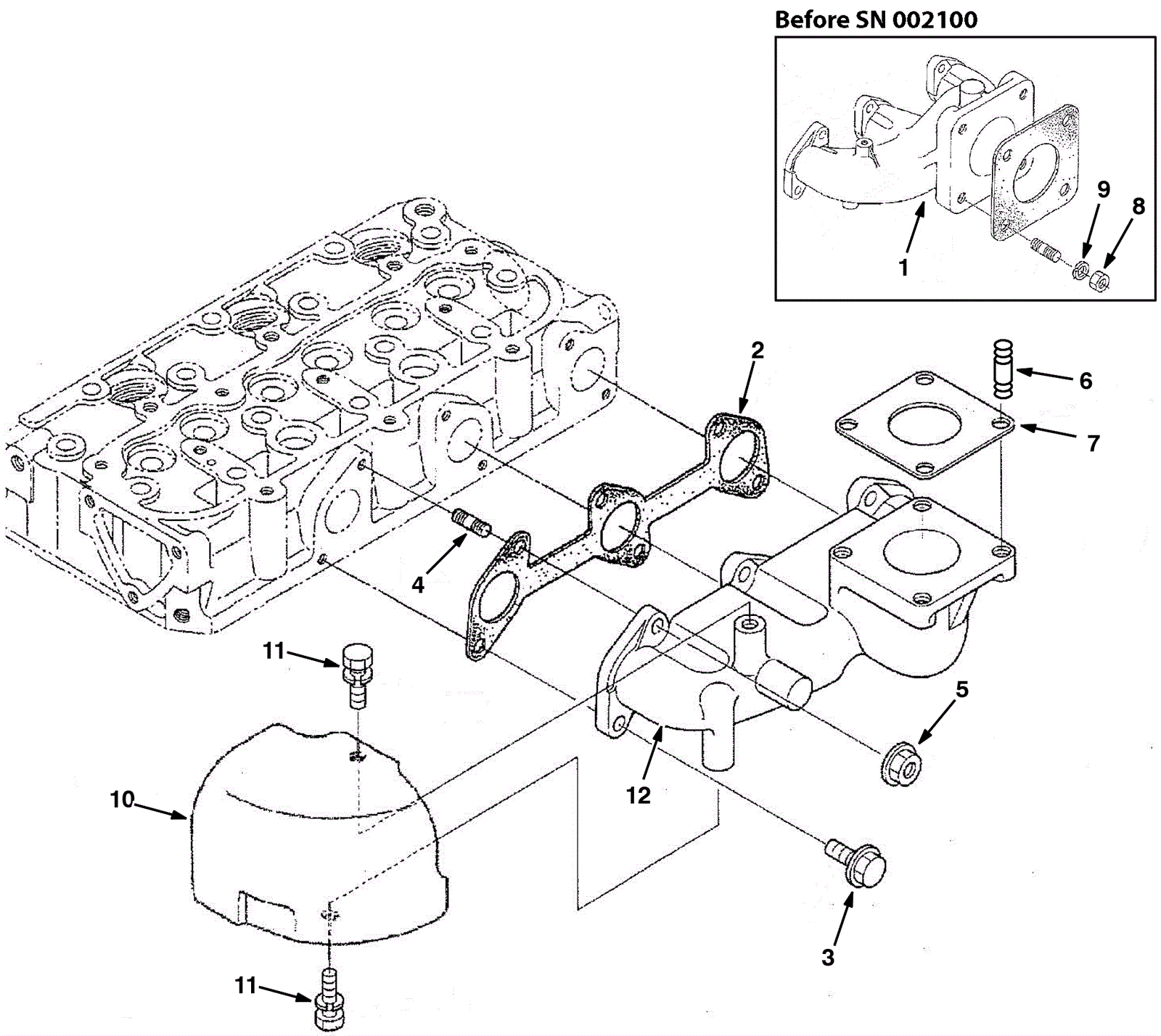 Before SN 002100

9
8
1
2
6
7
4
11
5
12
10
3
11