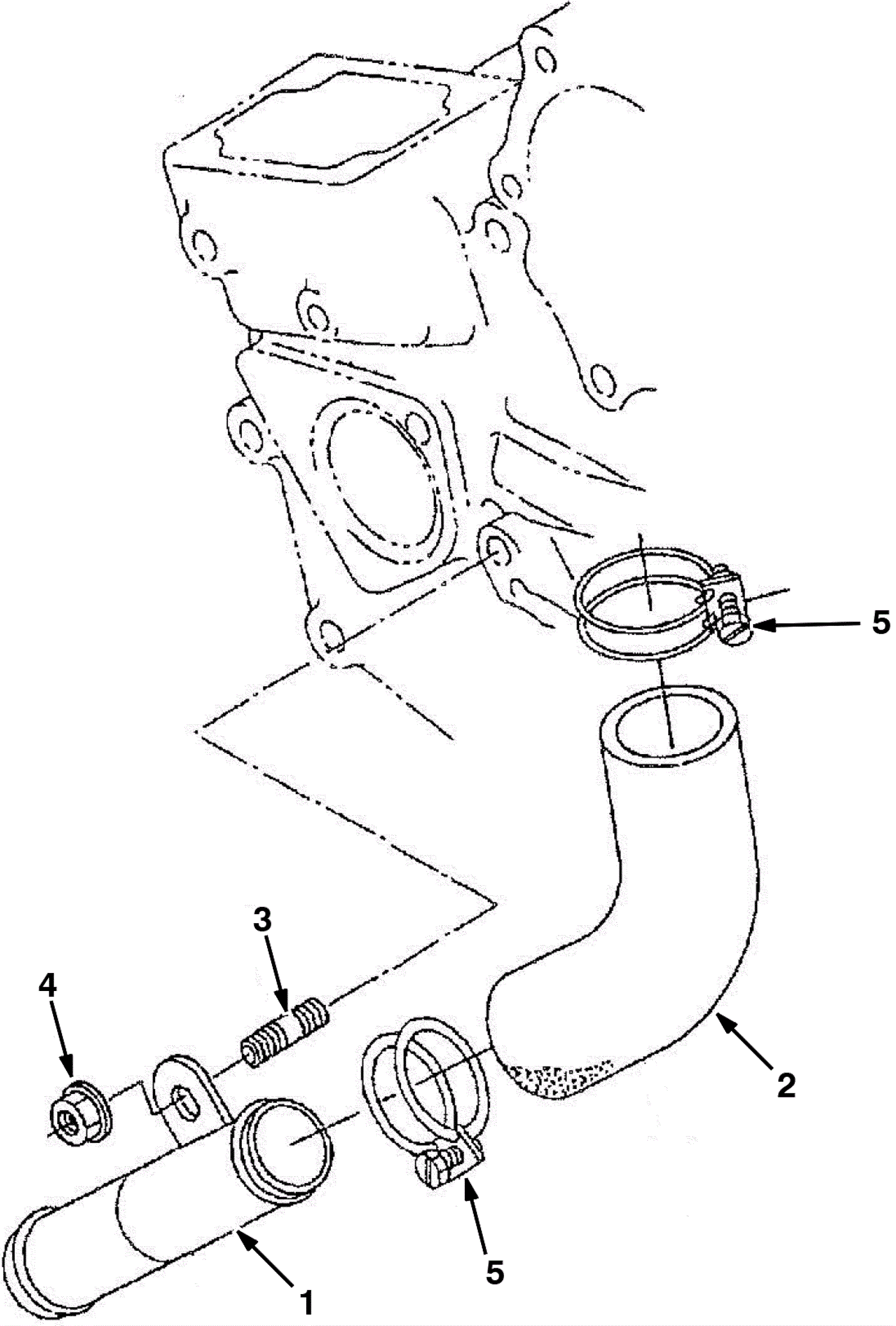 5
3
4
2
5
1