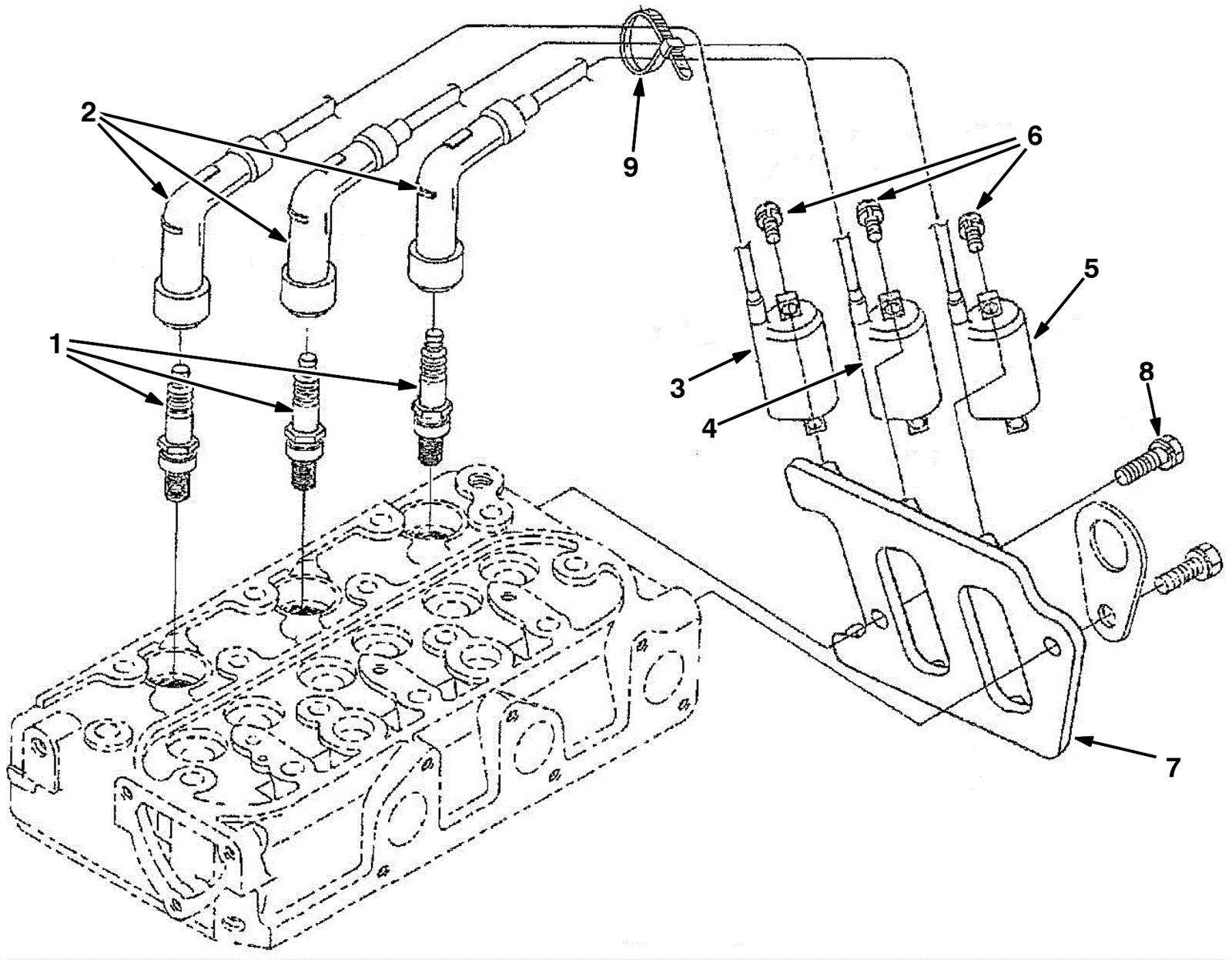 2
9
6
1
5
3
4
8
7