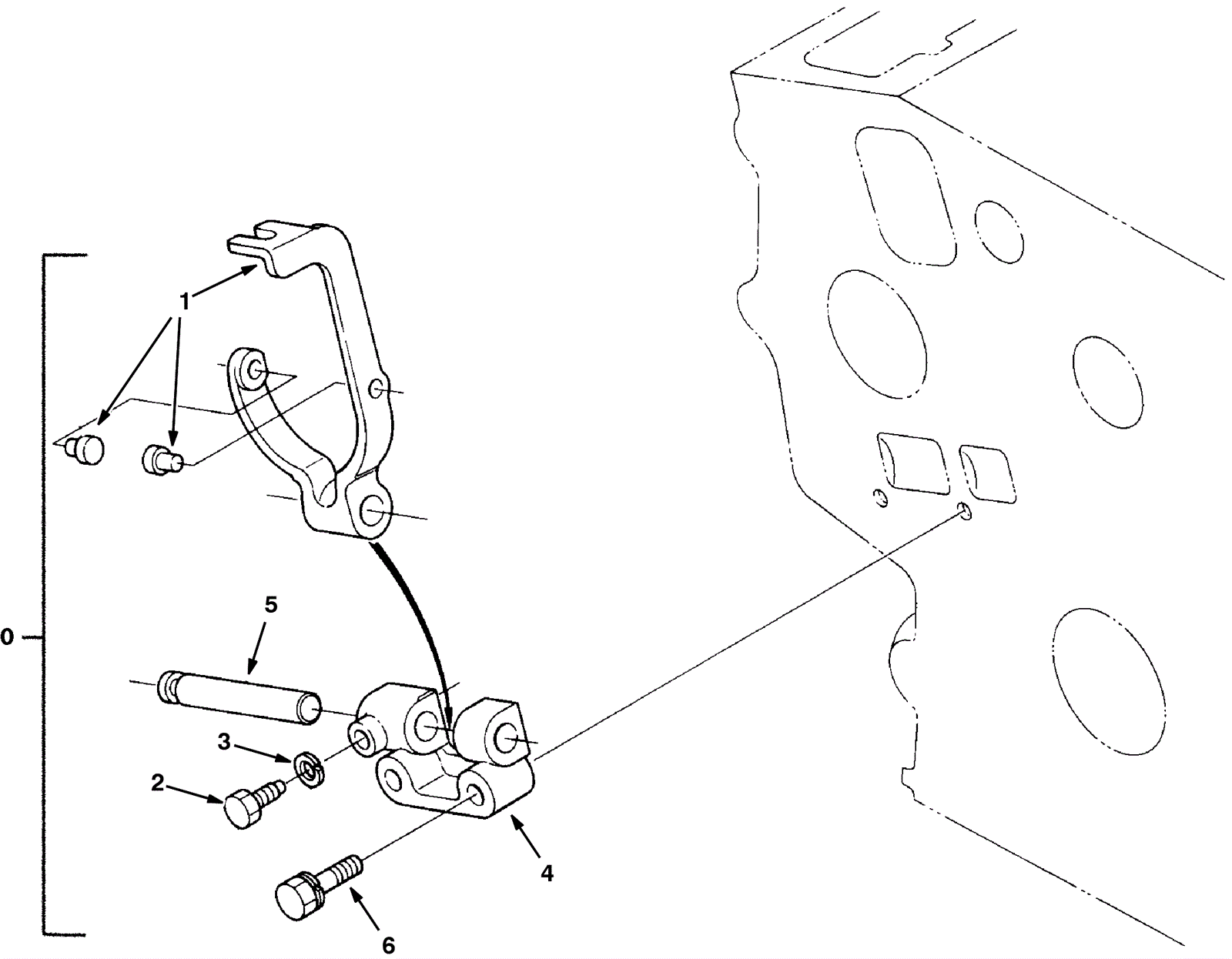 1
0
5
3
2
4
6