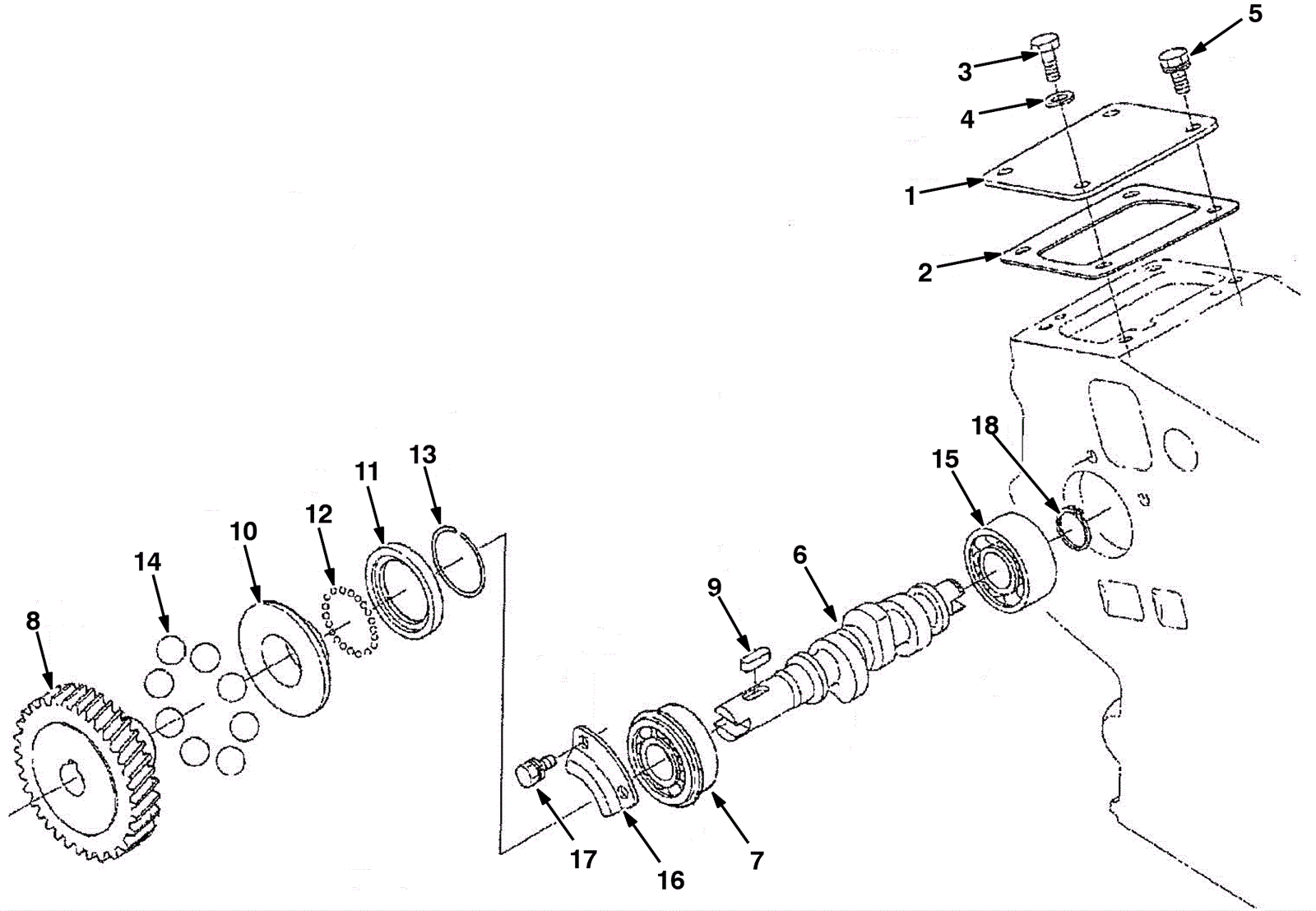 5
3
4
1
2
18
15
13
11
12
10
14
8
6
9
17
16
7