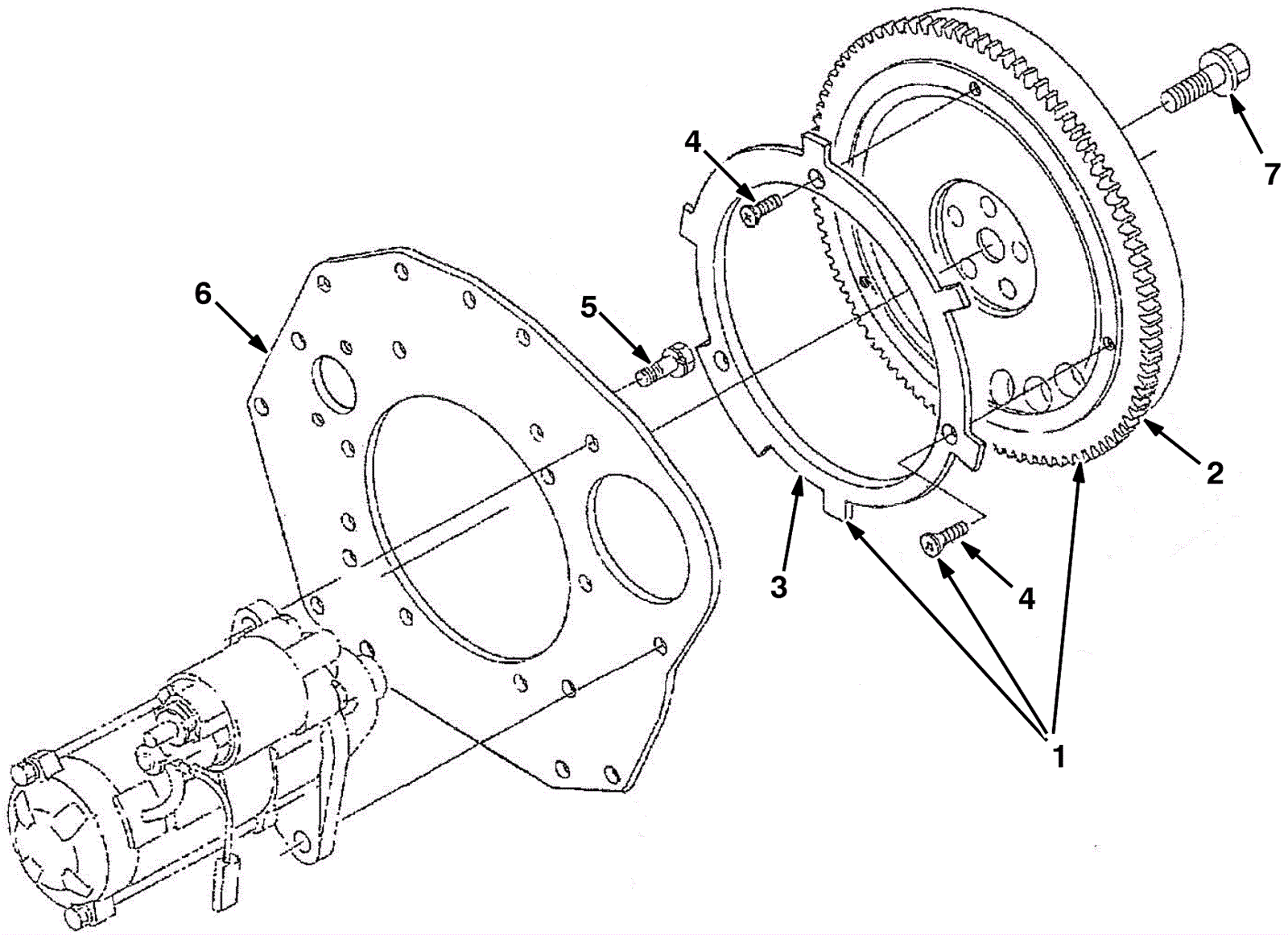 4
7
6
5
2
3
4
1