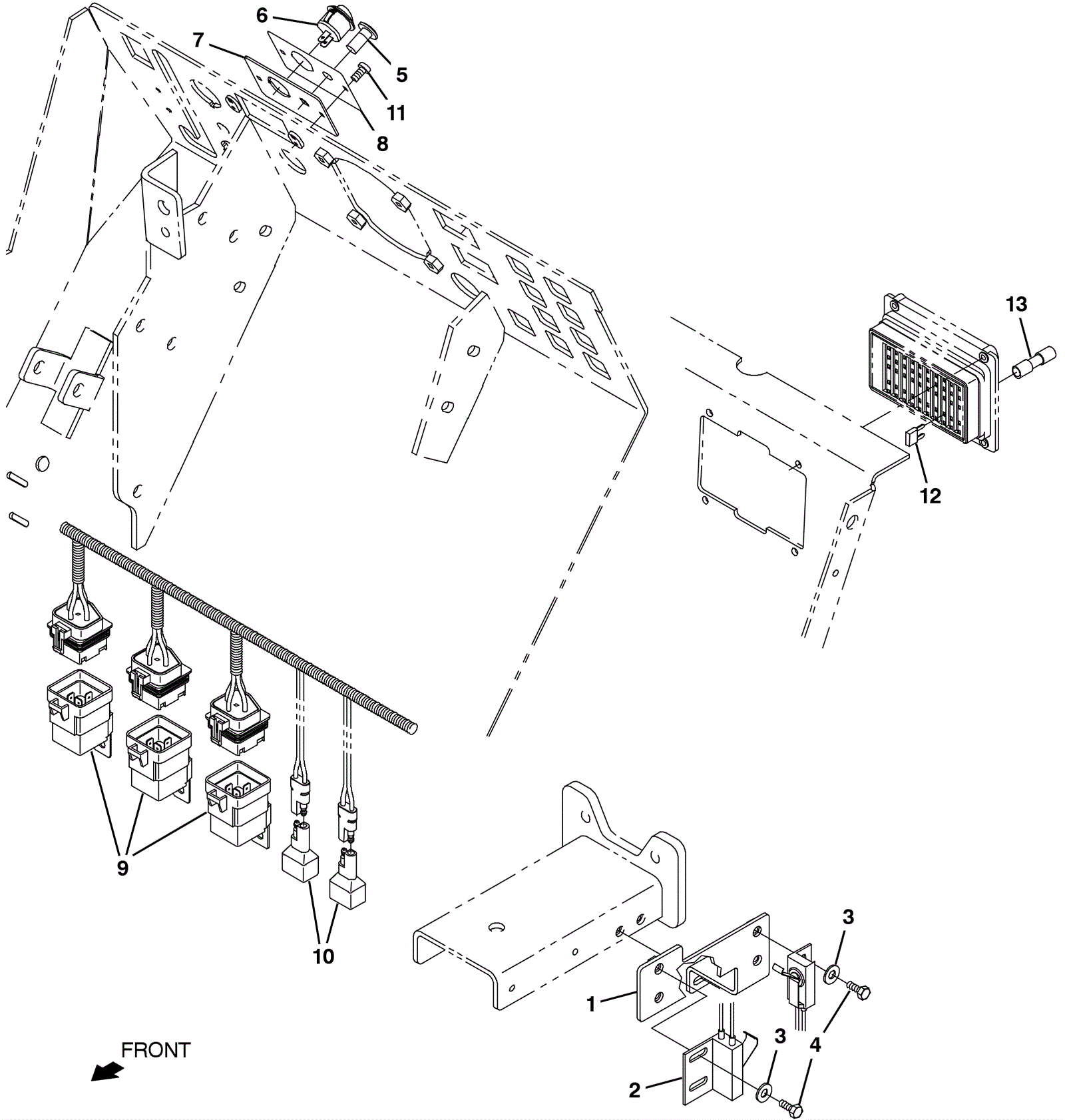 6
7
5
11
8
13
12
9
10
3
1
3
4
2
FRONT