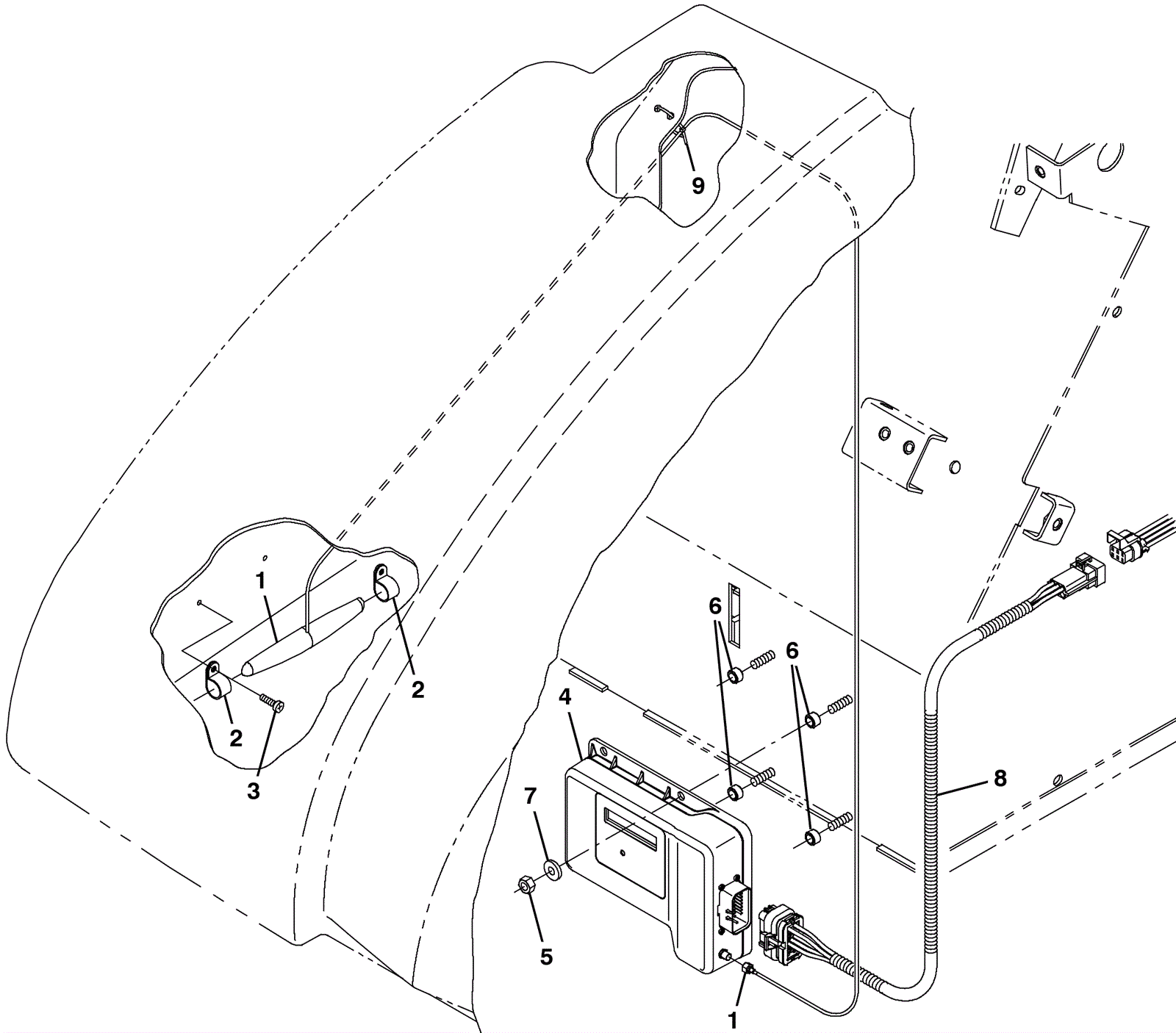 9
1
2
2
3
6
6
4
7
8
5
1