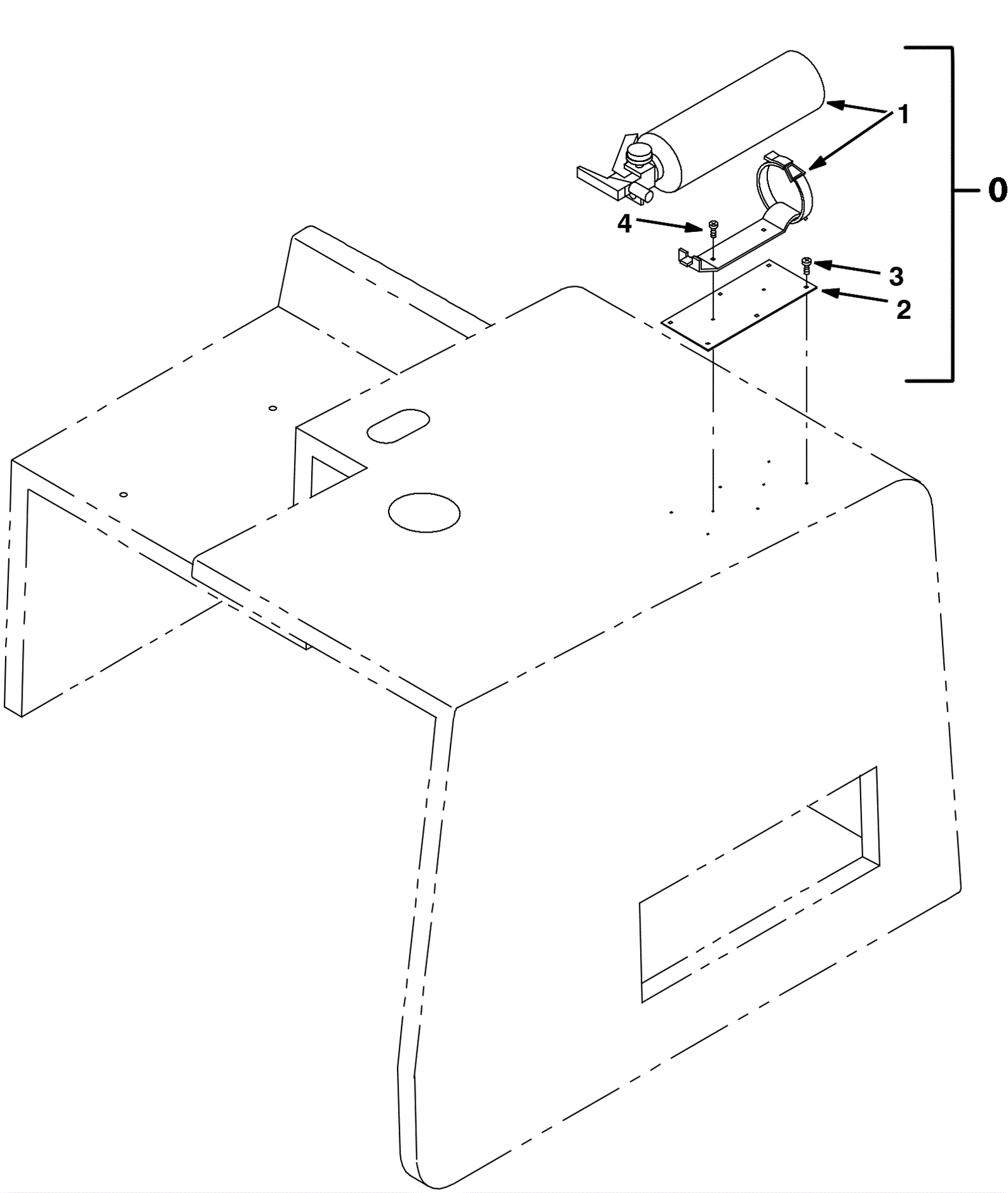 1
0
4
3
2