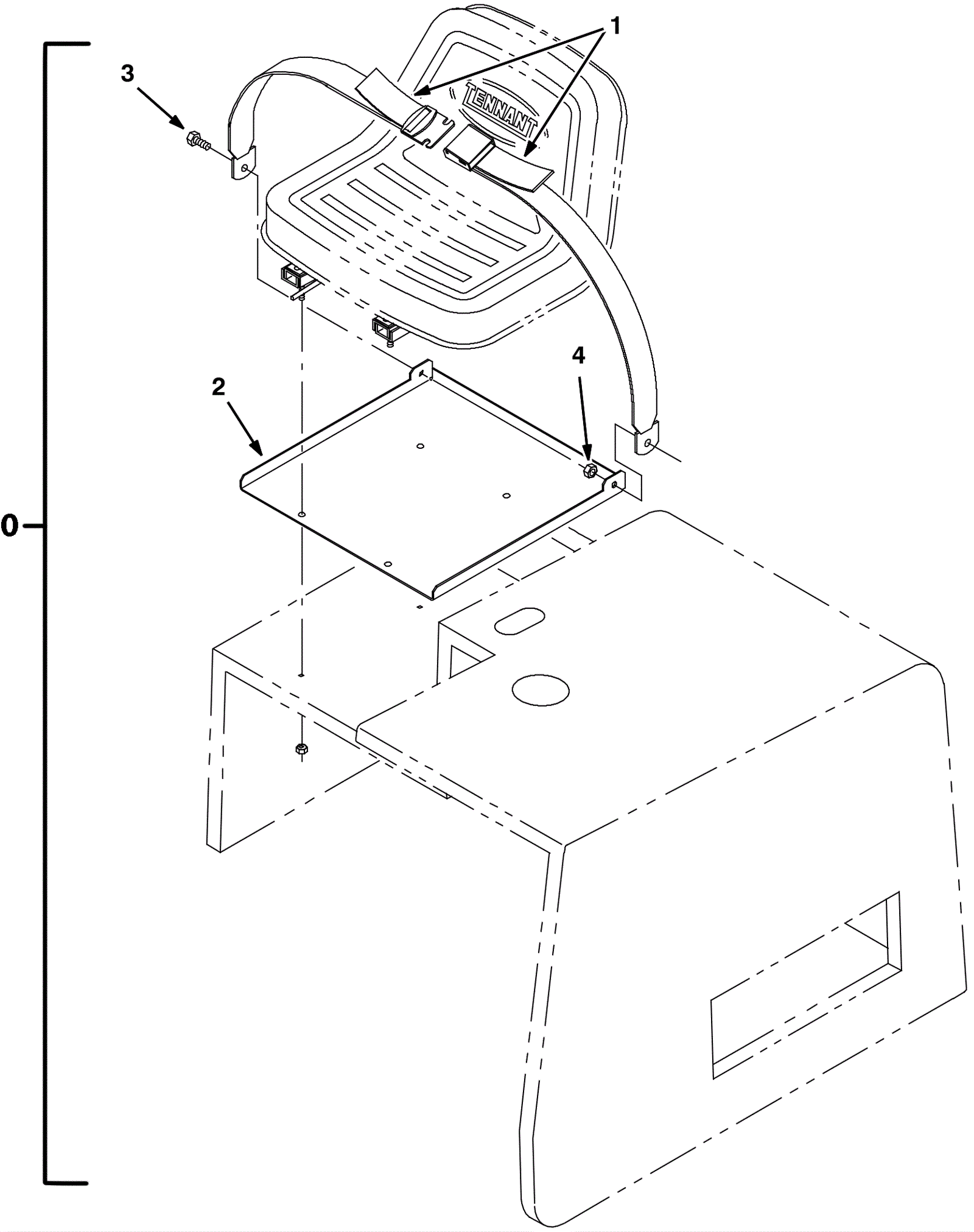 1
3
TENNANT
4
2
0