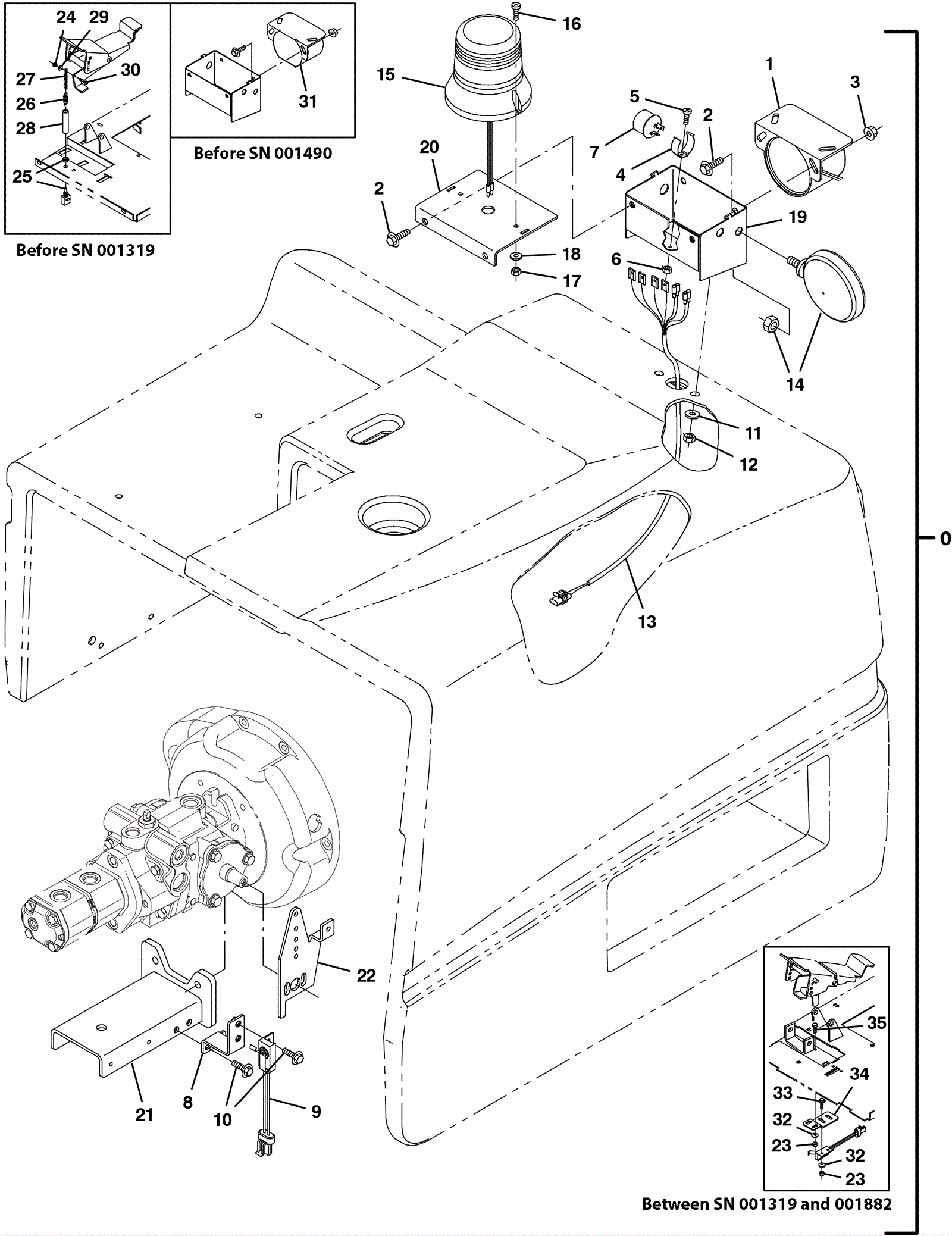 24 29
27
30
26
28
25
Before SN 001319

31
Before SN 001490

16
15
20
2
18
17

1
3
5
2
7
4
19
6
14

11
12
13

0

22
21
8
10
9

35
34
33
32
23
32
23
Between SN 001319 and 001882