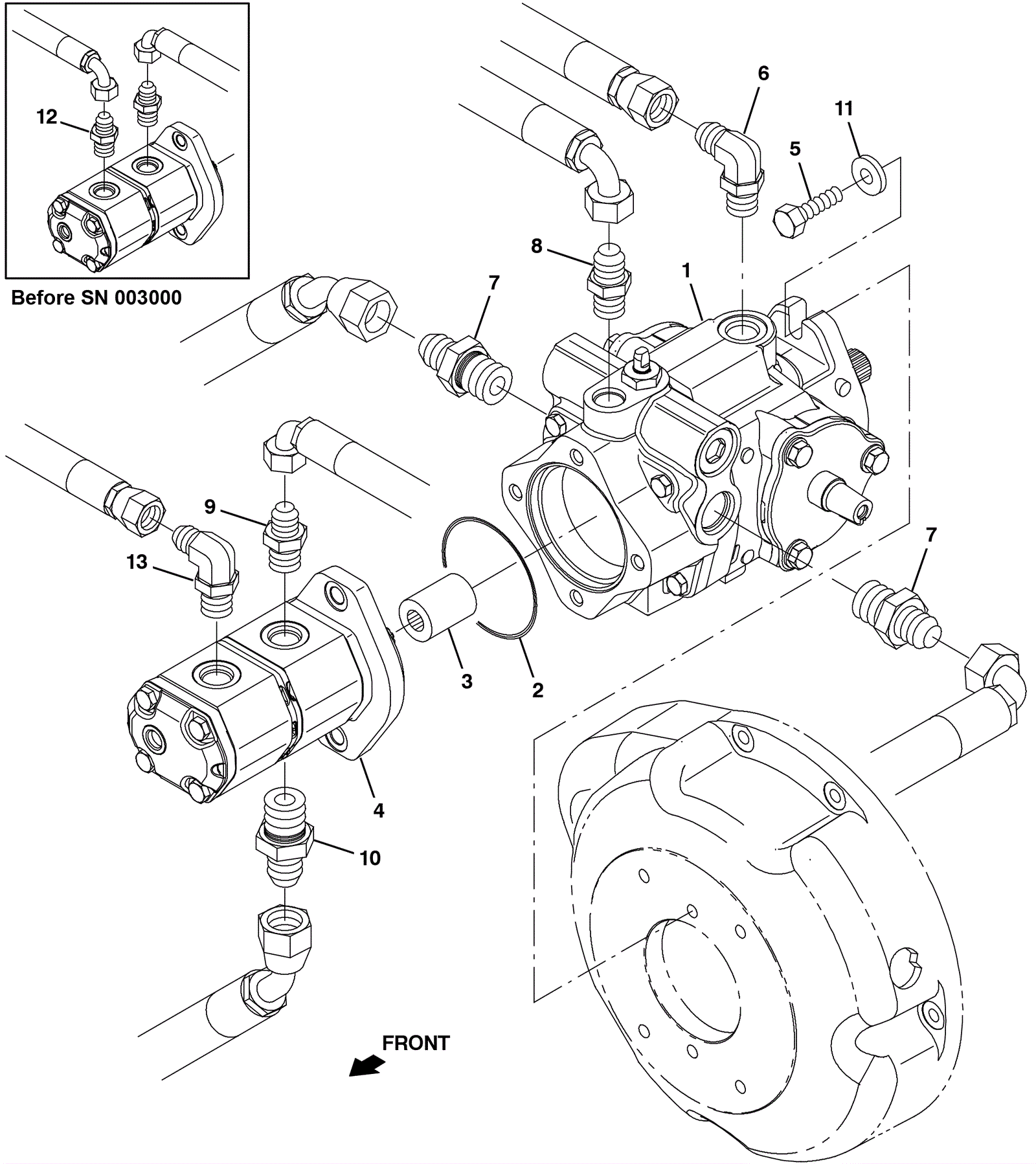 12

Before SN 003000

6

11

5

8

7

1

9

13

3

2

7

4

10

FRONT