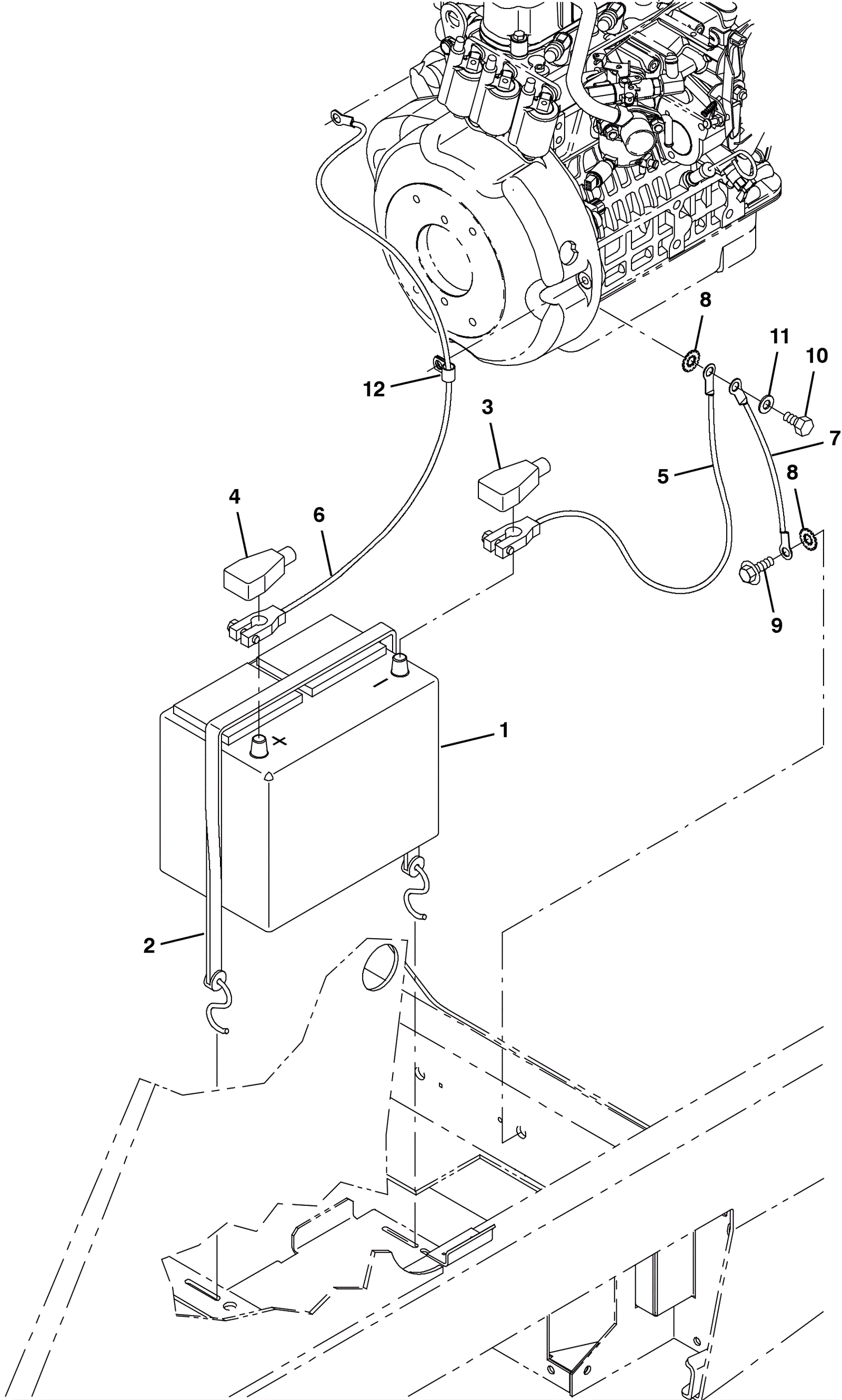 8
11
10
12
3
7
5
8
4
6
9
1
2