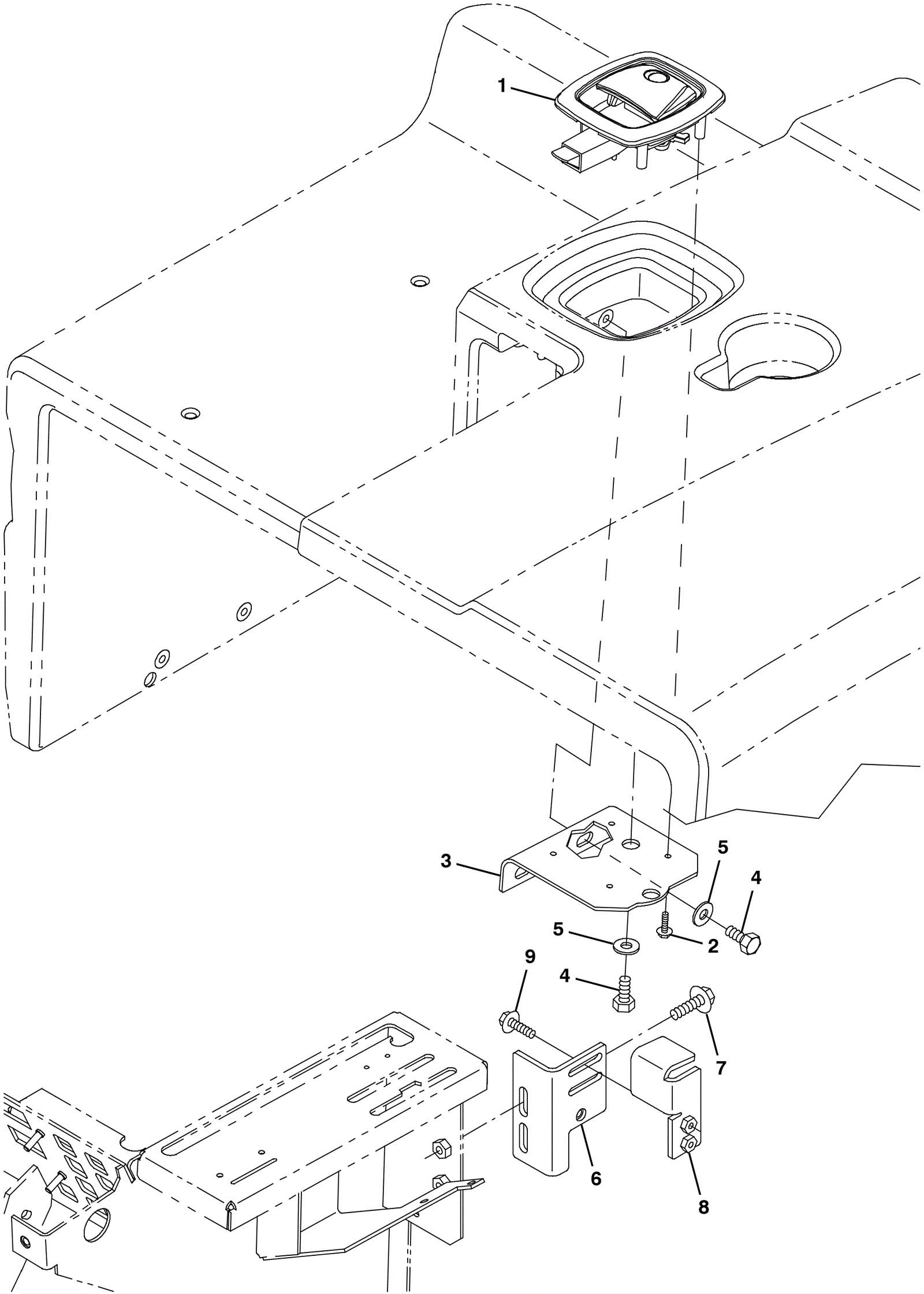 1
3
5
4
5
2
9
4
7
6
8