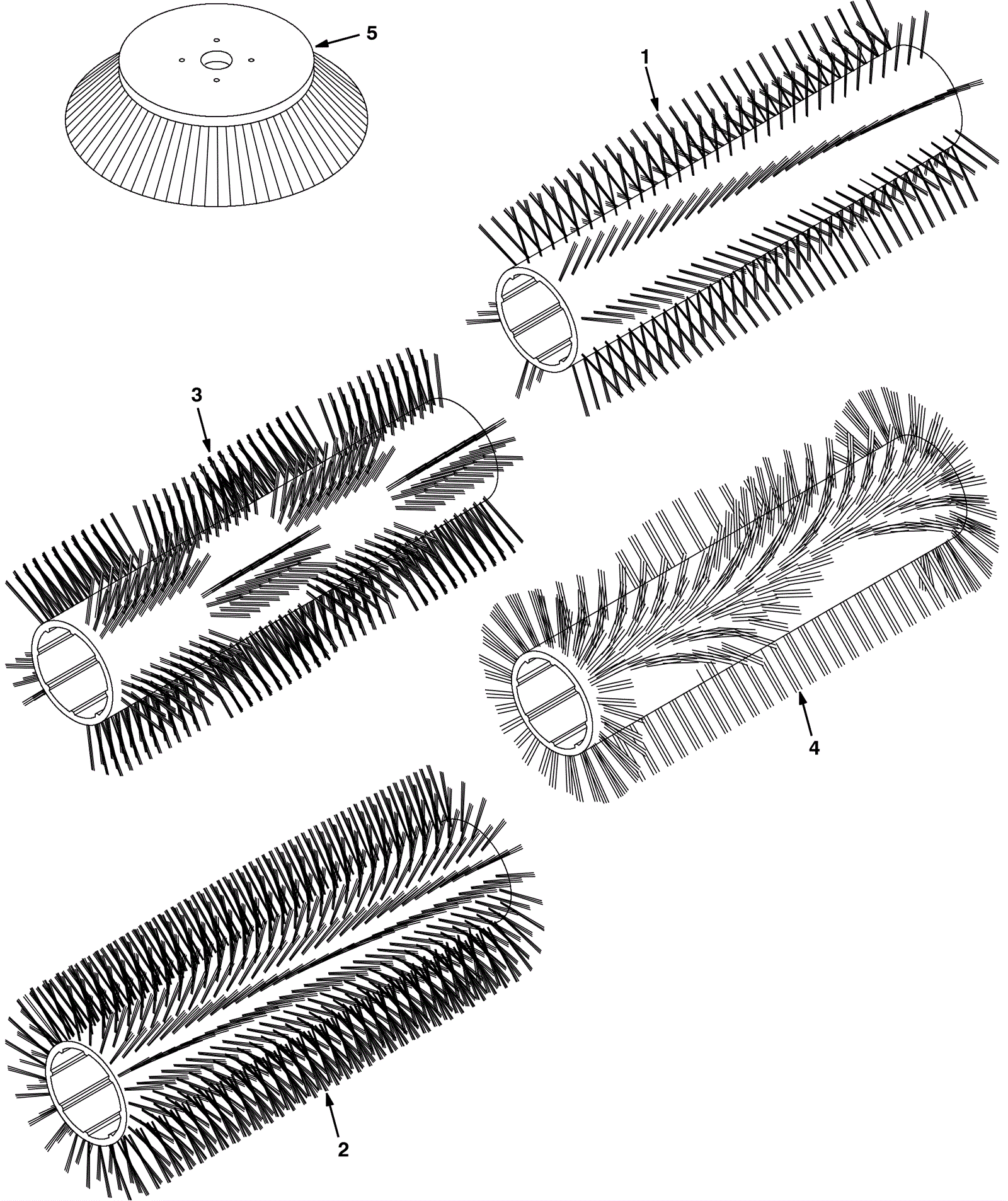 5

1

3

4

2