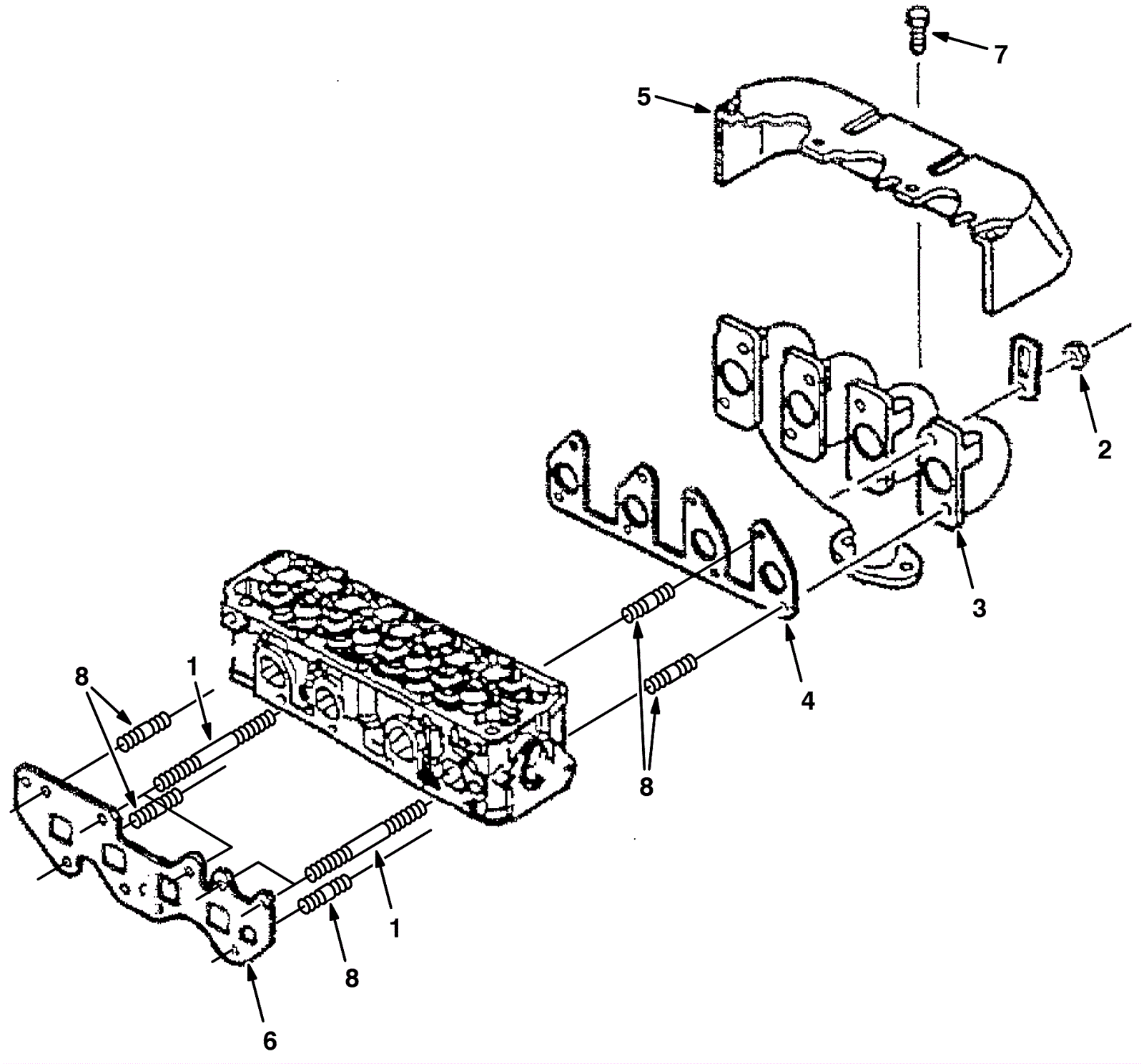 7
5
2
3
4
8
1
8
1
8
6