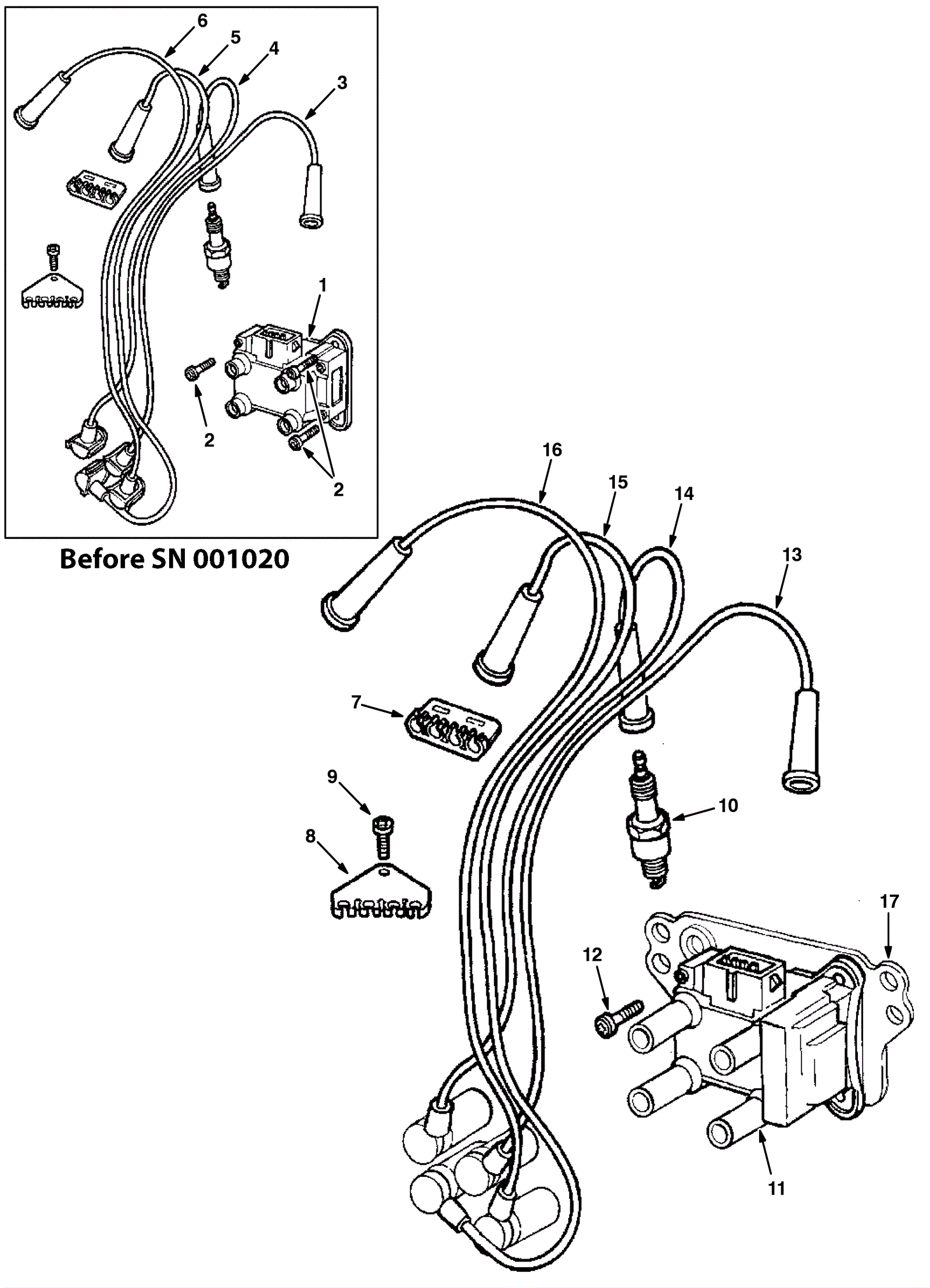 6
5
4
3
1
2
2
Before SN 001020
16
15
14
13
7
9
8
10
17
12
11