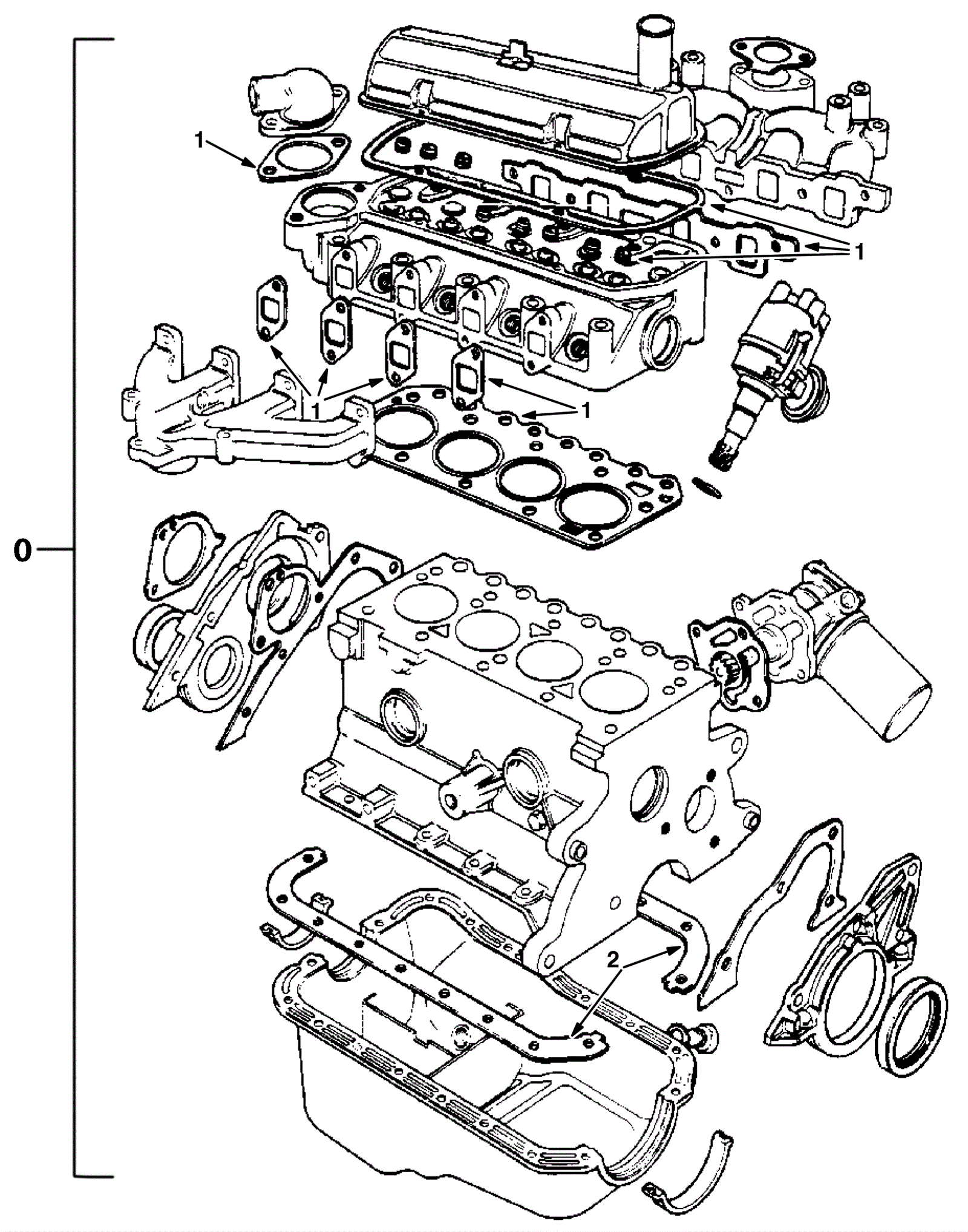 1
1
1
1
0
2