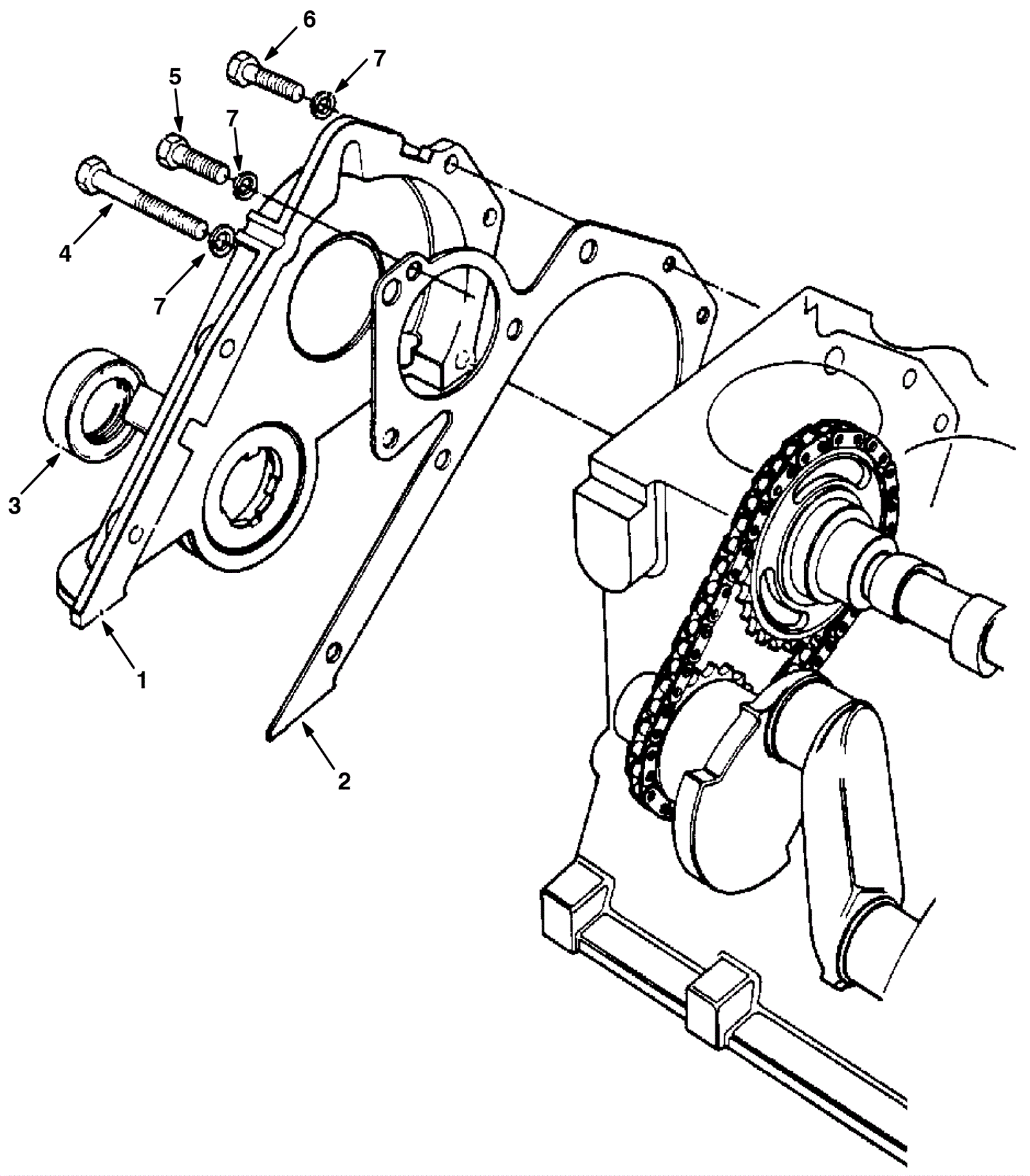 6
7
5
7
4
7
3
1
2