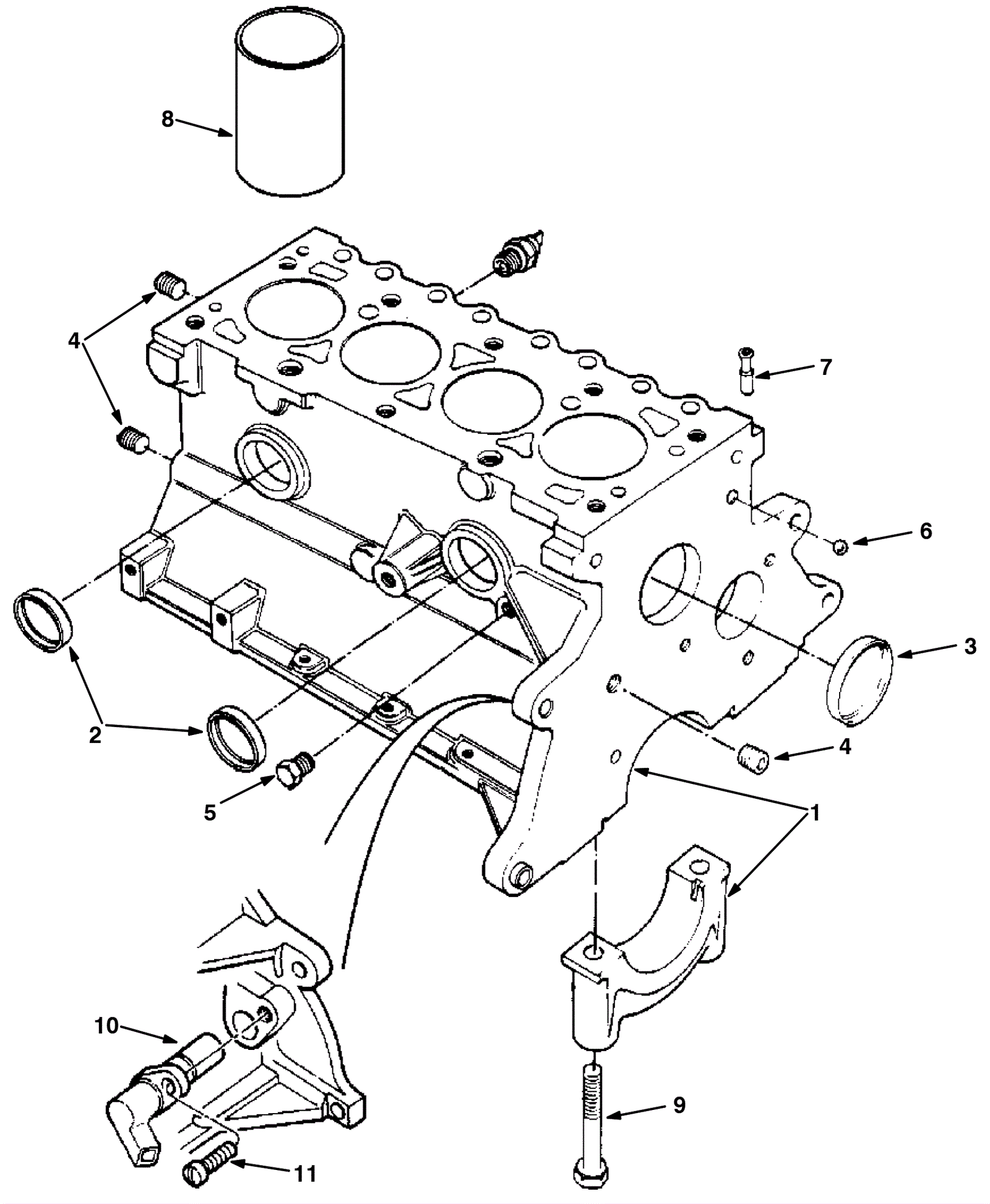 8

4

7

6

3

2

4

5

1

10

9

11