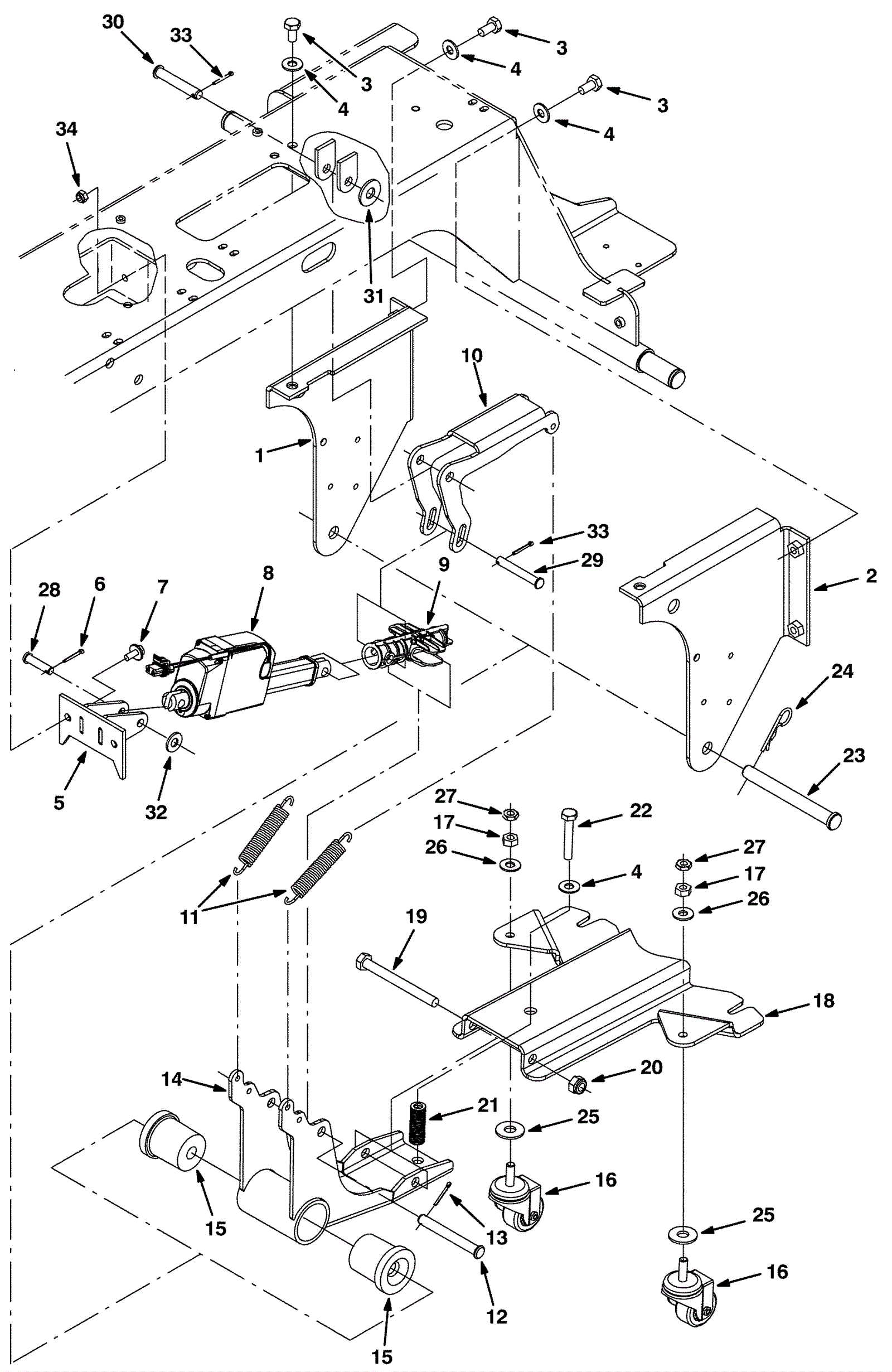 30
33
3
3
4
4
3
4
34
31
10
1
33
29
2
28
6
7
8
9
24
23
5
32
27
17
26
22
4
27
17
26
11
19
18
14
20
21
25
16
15
13
12
25
16
15