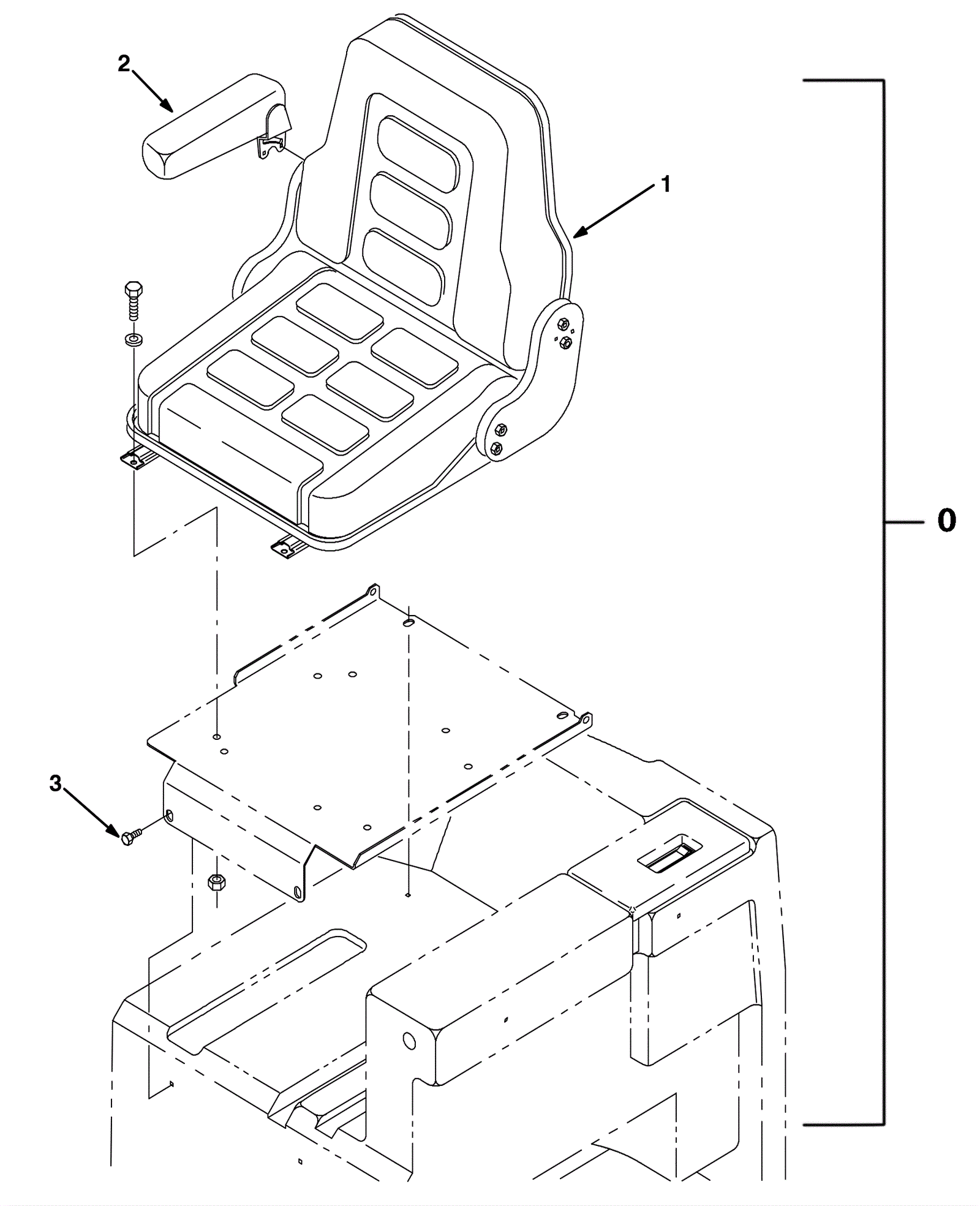 2

1

0

3