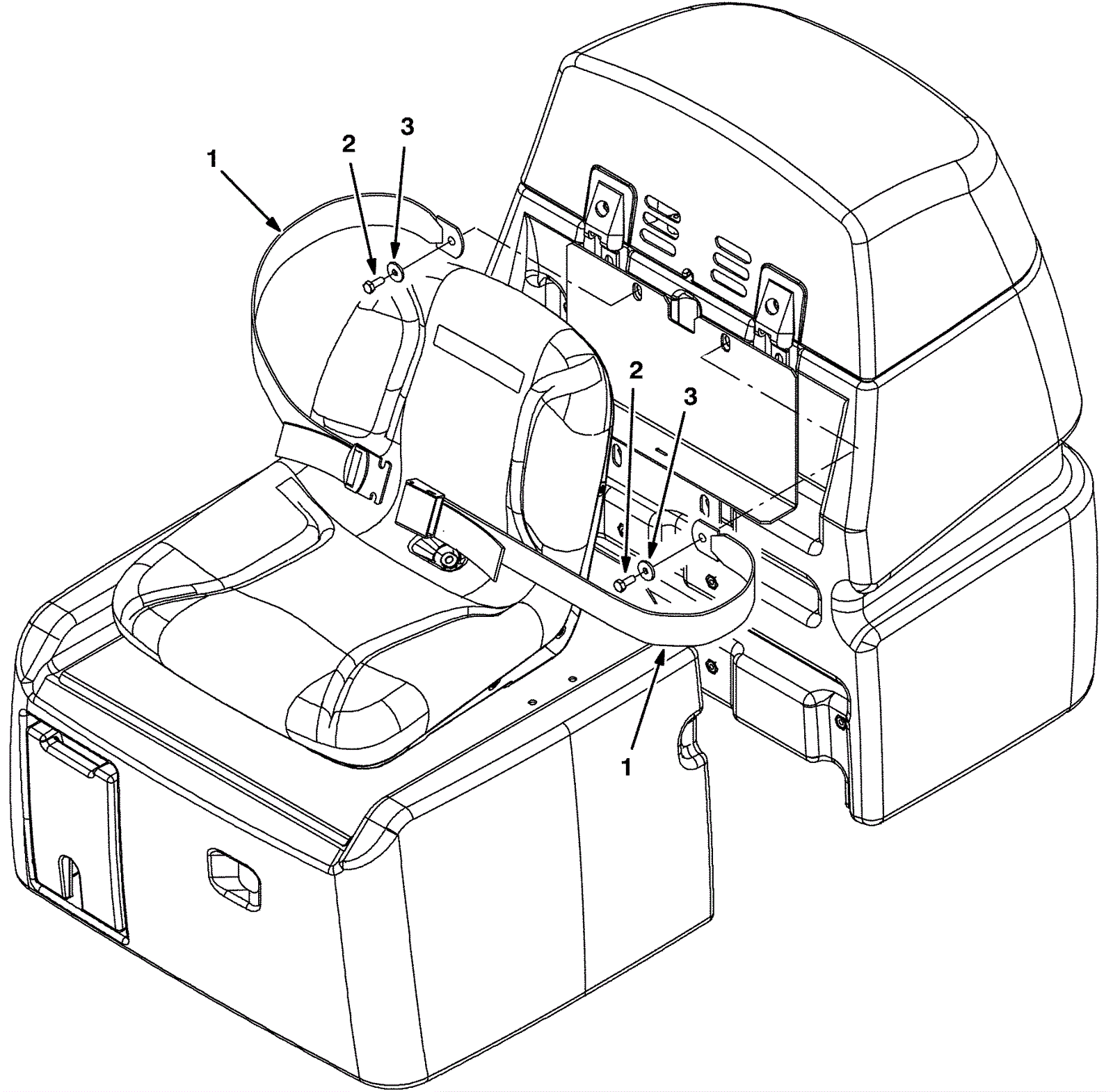 1
2
3
2
3
1