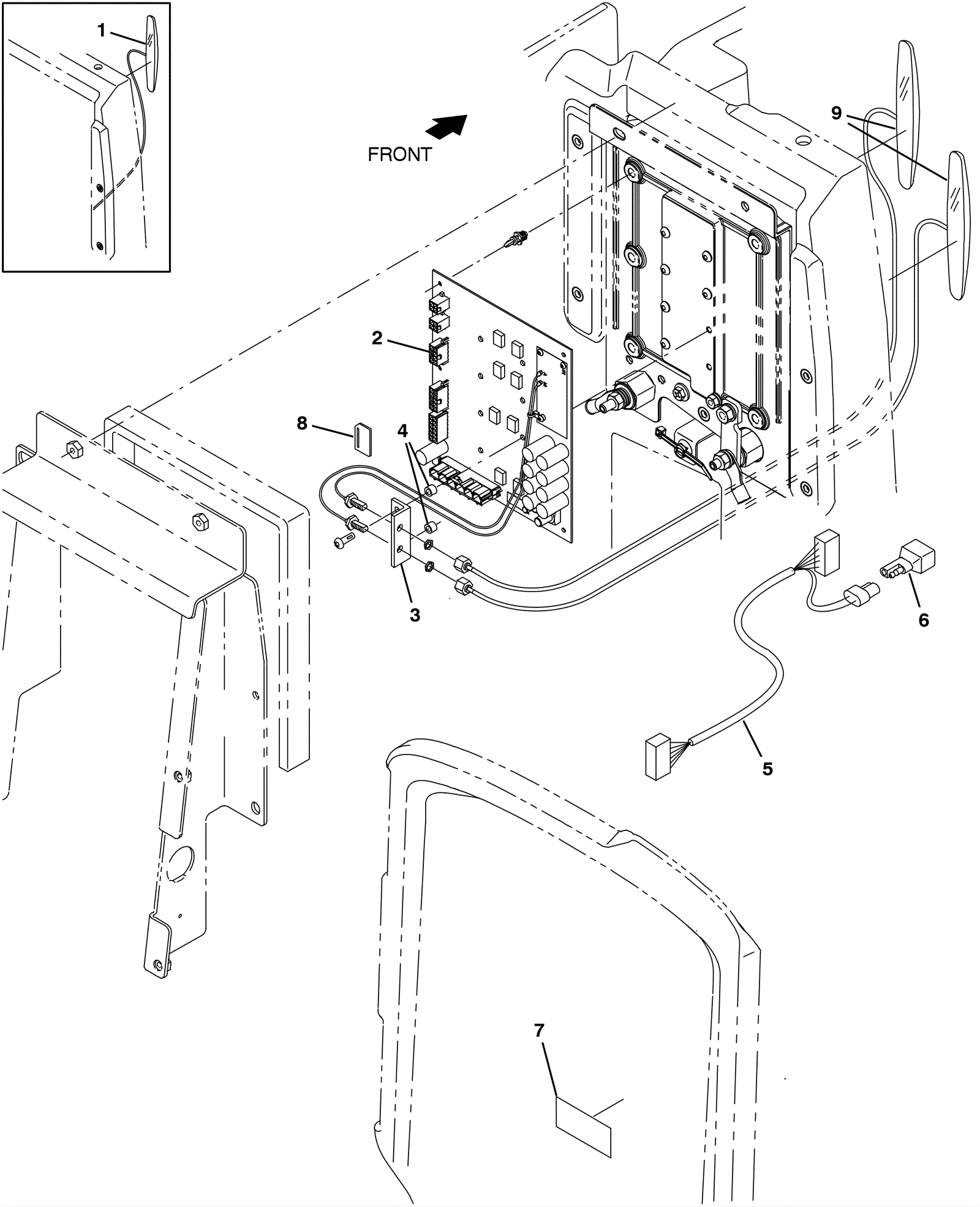 1

FRONT

9

2

8

4

3

6

5

7