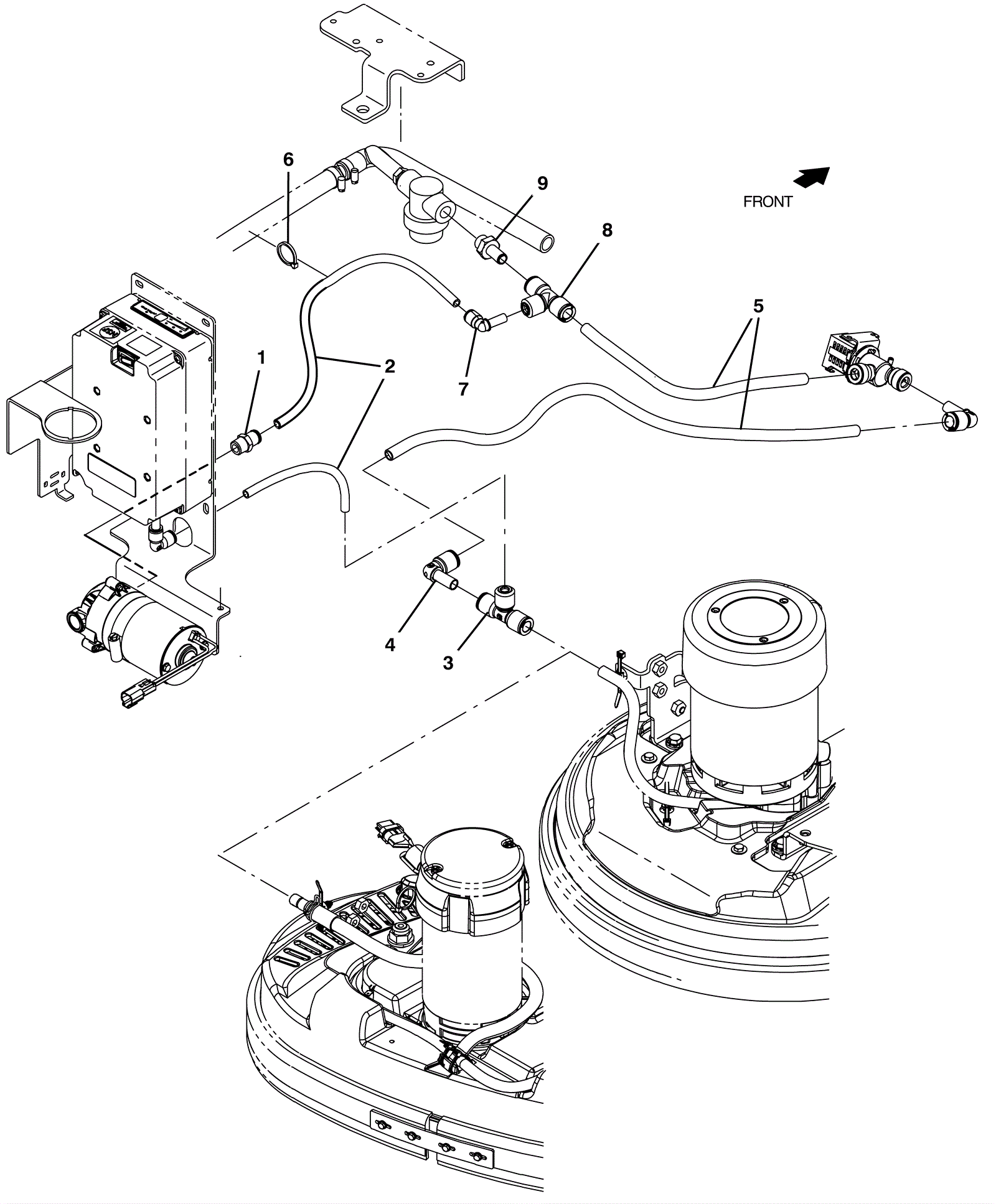 6
9
FRONT
8
5
1
2
7
4
3