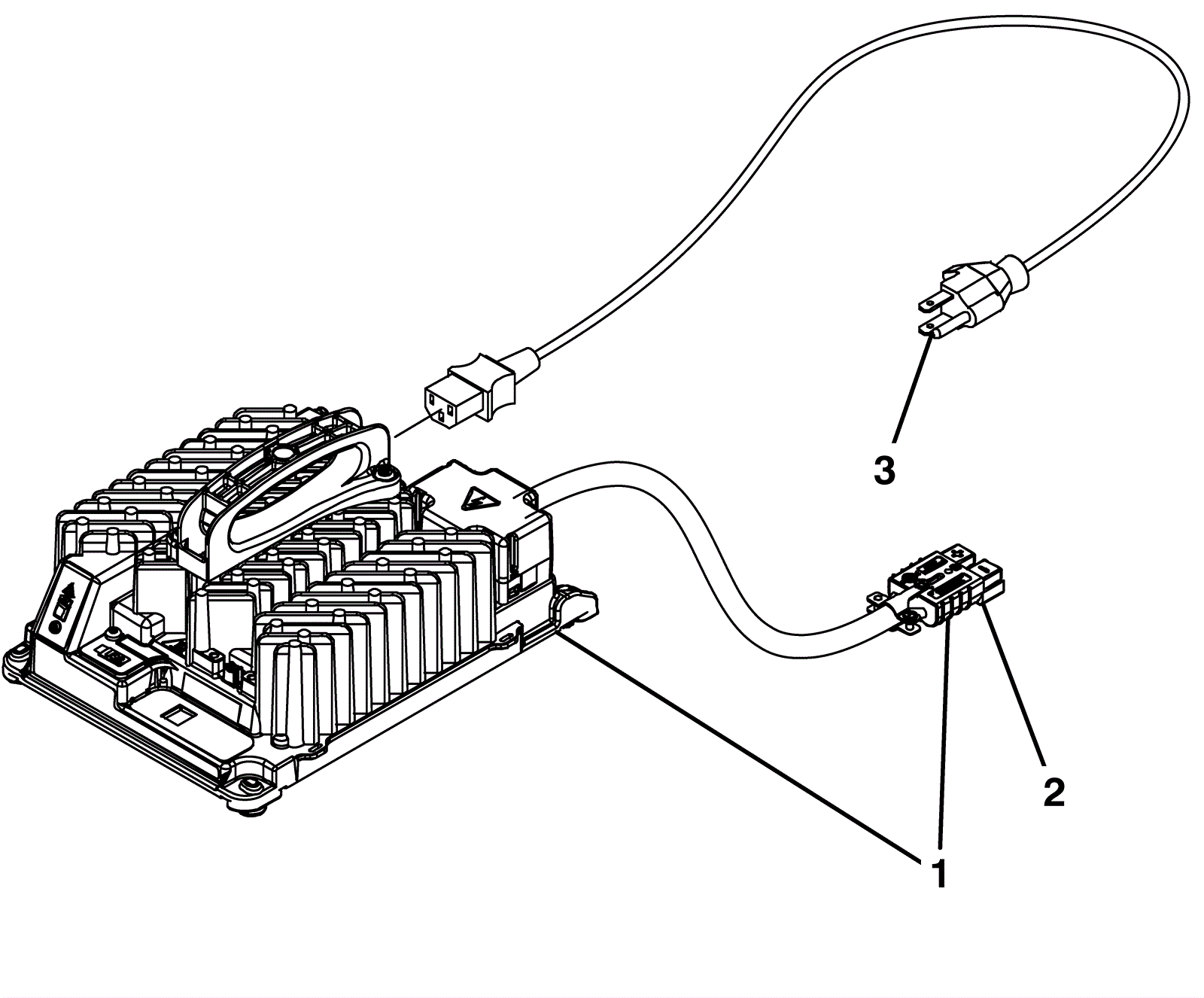 3
2
1