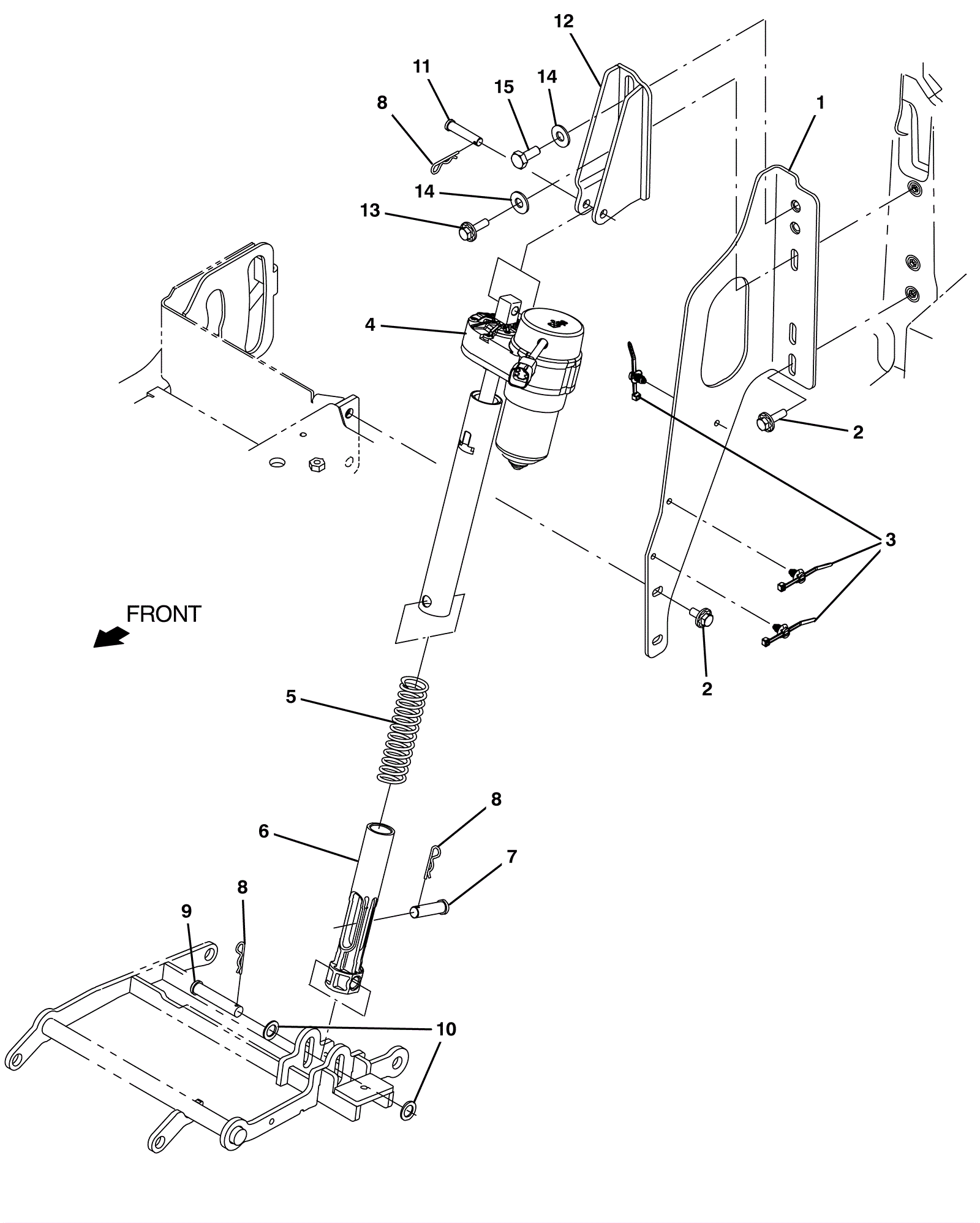 12
11
15
14
8
1
14
13
4
2
3
FRONT
2
5
8
6
7
8
9
10