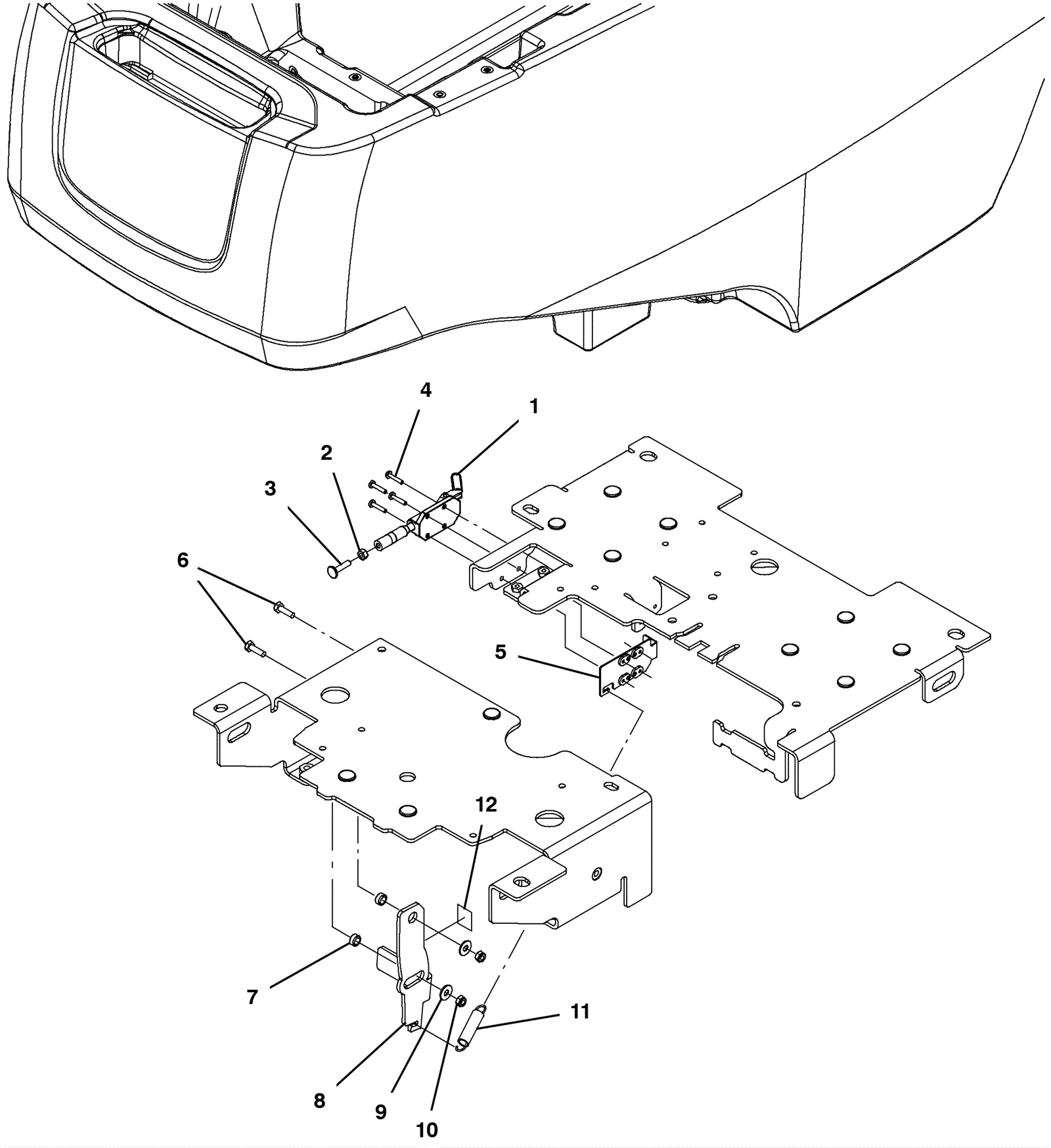 4
1
2
3
6
5
12
7
11
8
9
10